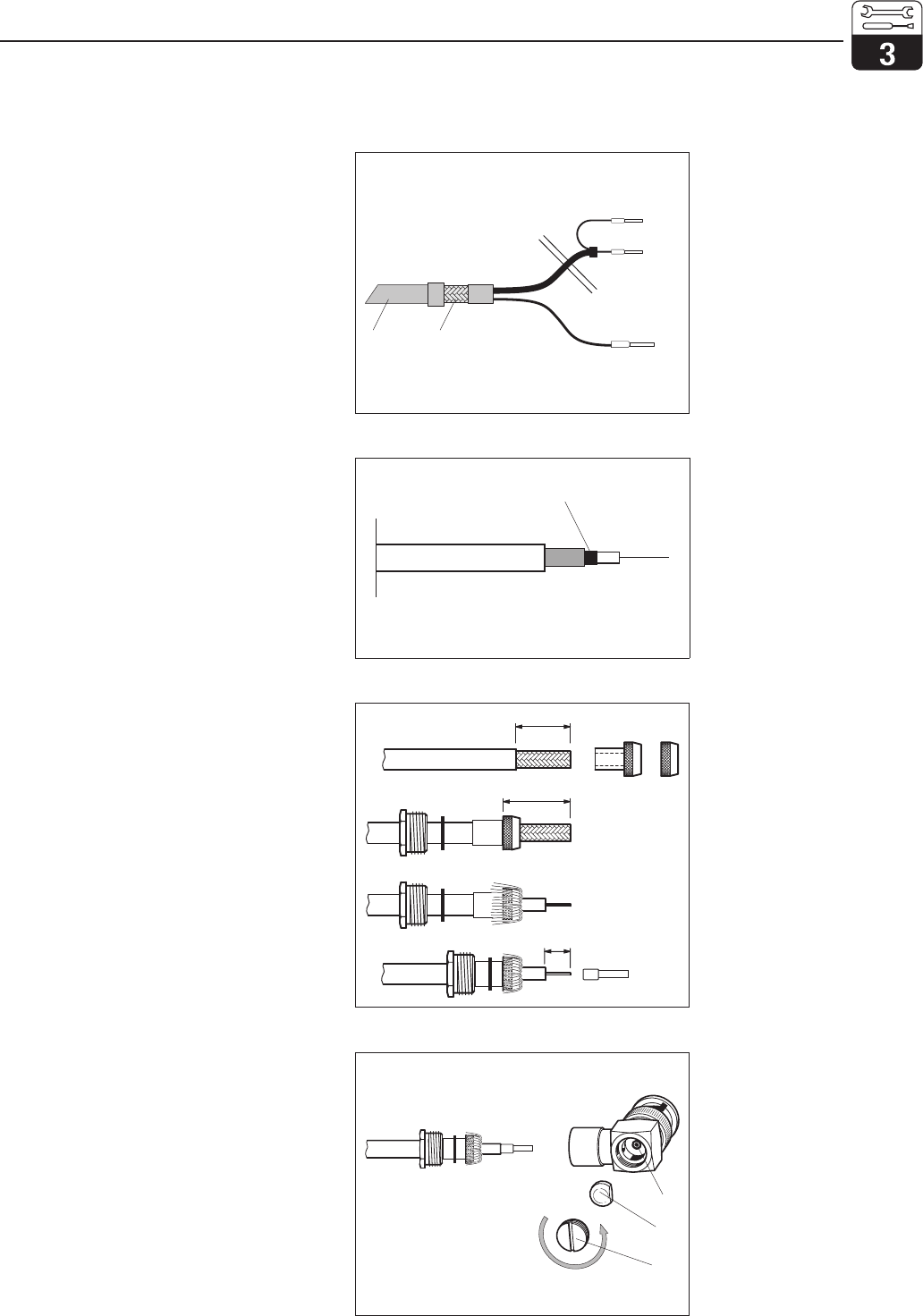 3