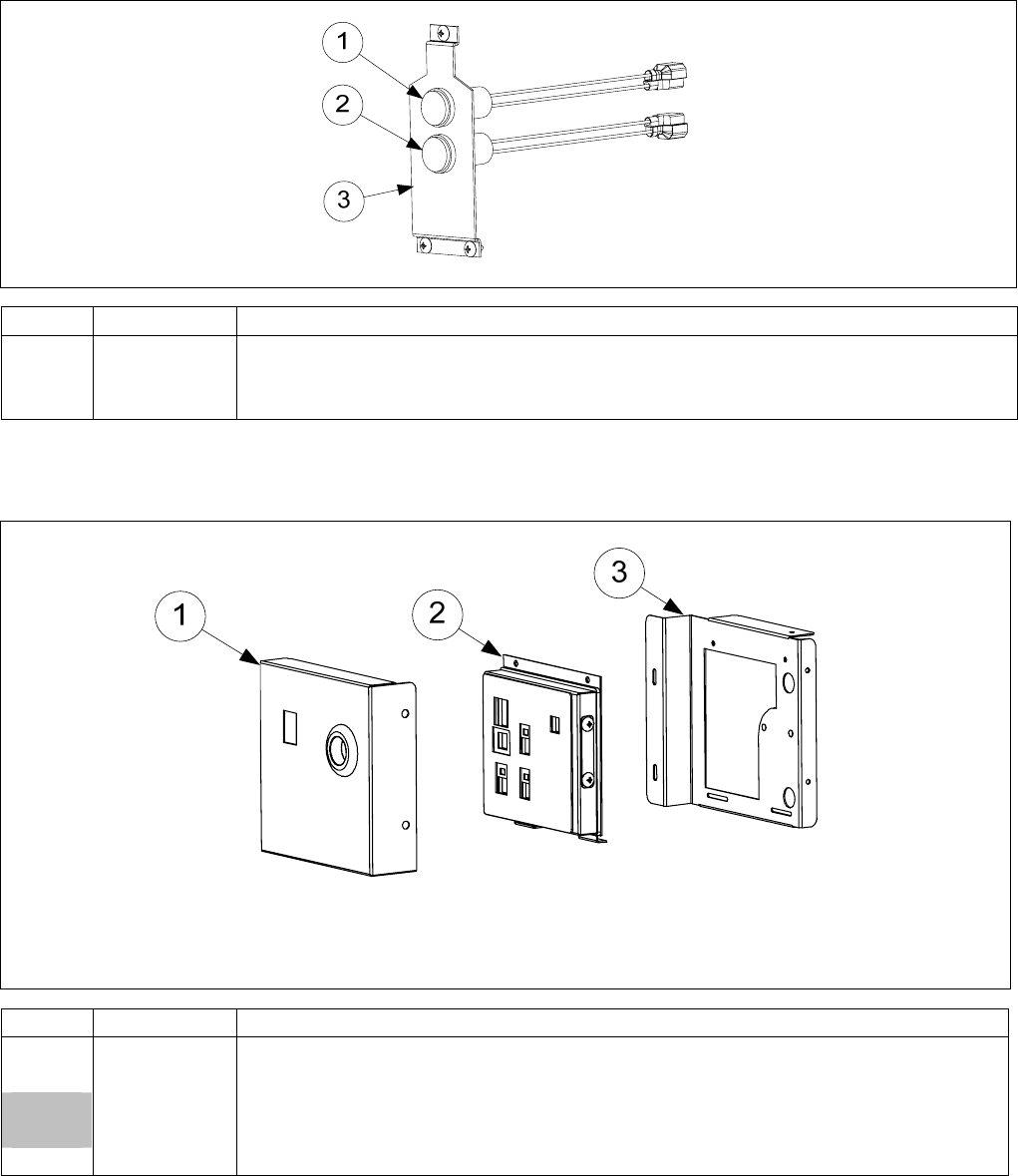 1
2
3

1
2
3