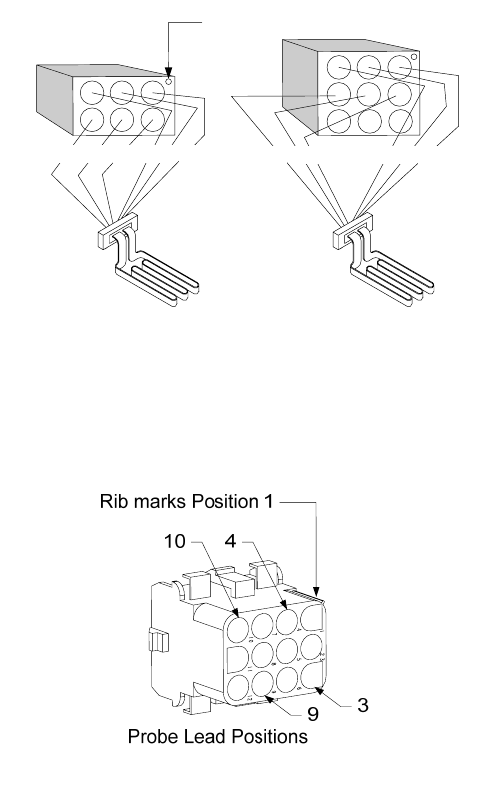 Rib marks Position 1

10

4

9

3

Probe Lead Positions