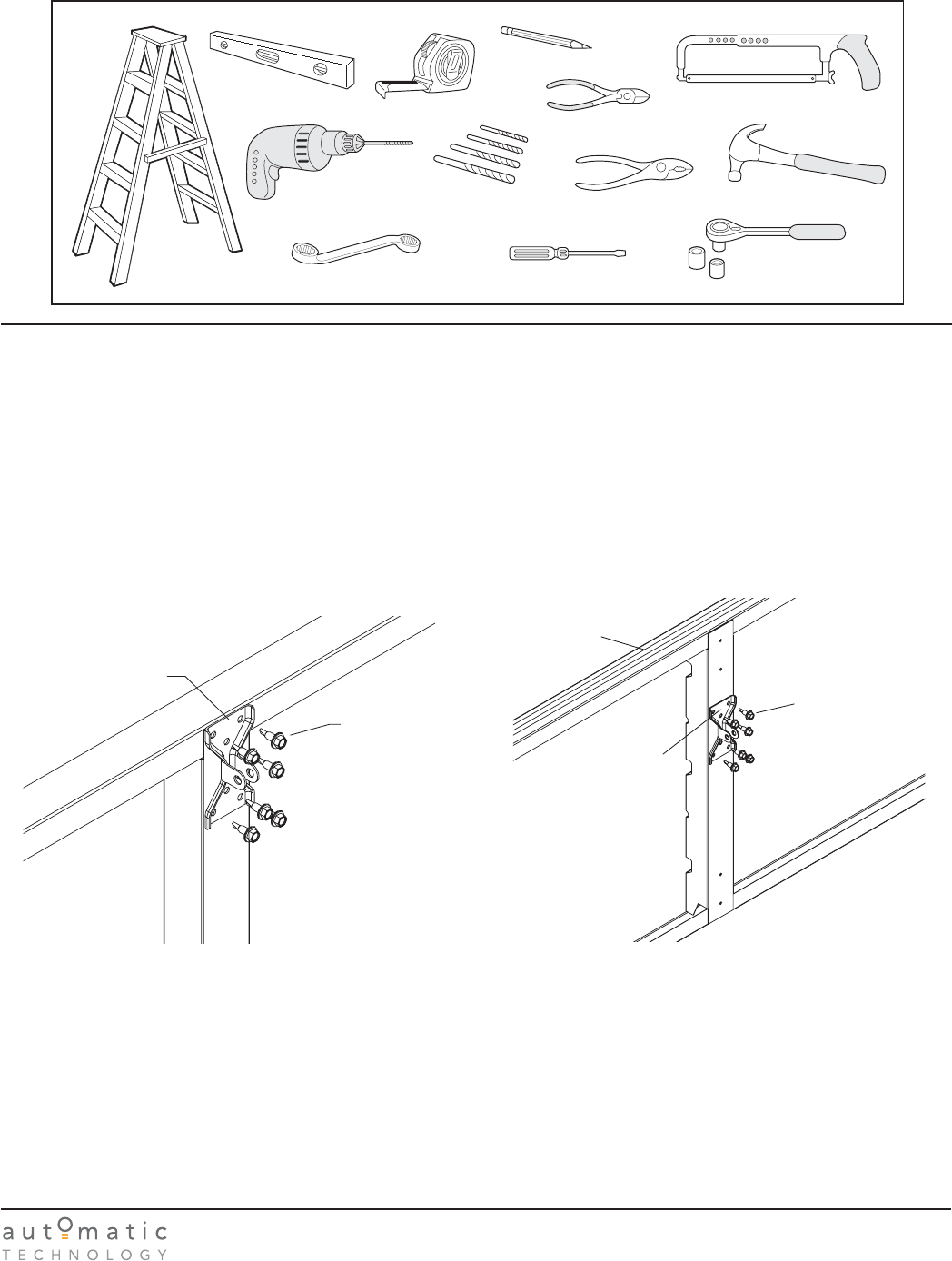 automatic
TECHNOLOGY