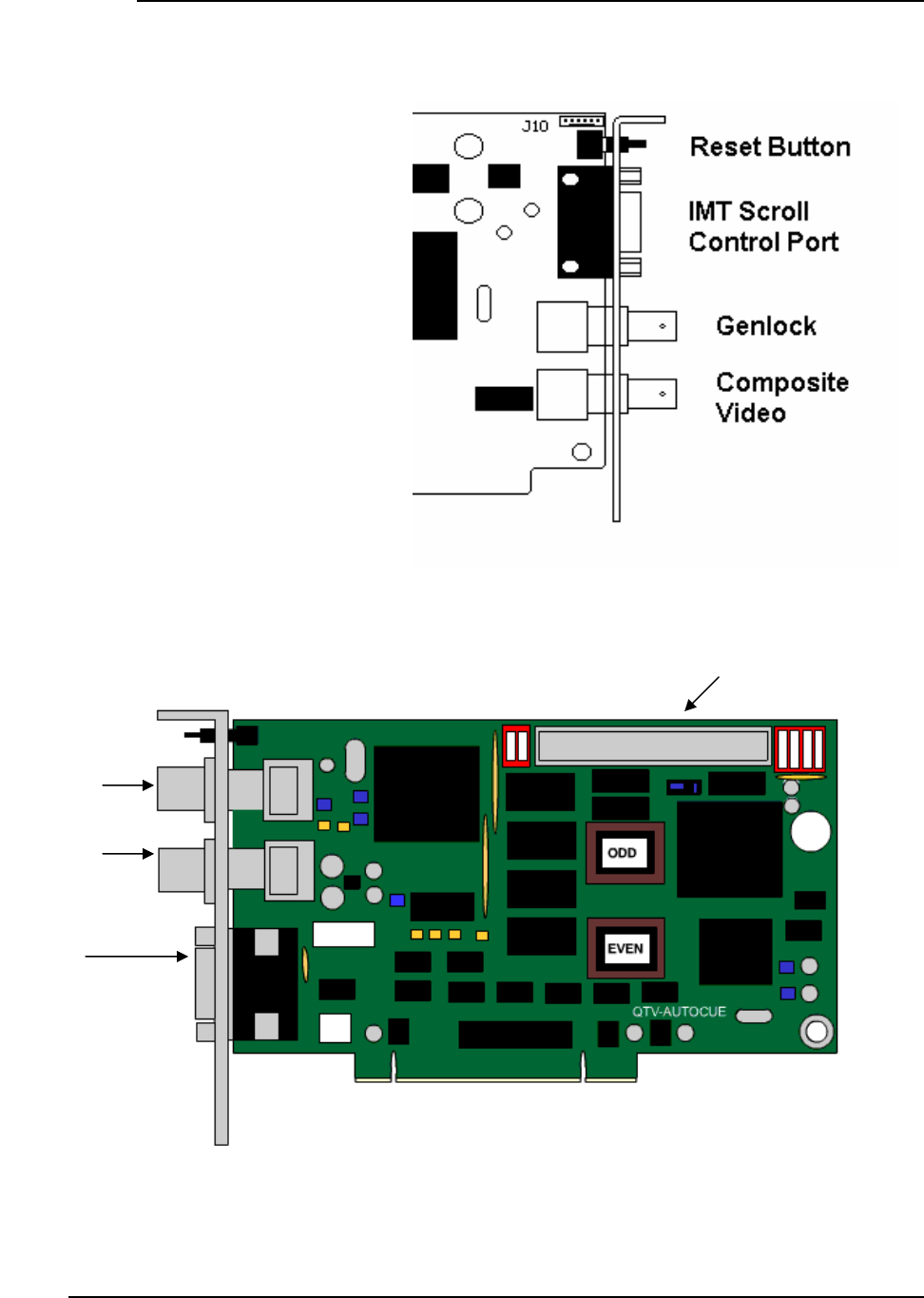 J10

Reset Button

IMT Scroll Control Port

Genlock

Composite Video

ODD

EVEN

QTV-AUTOCUE