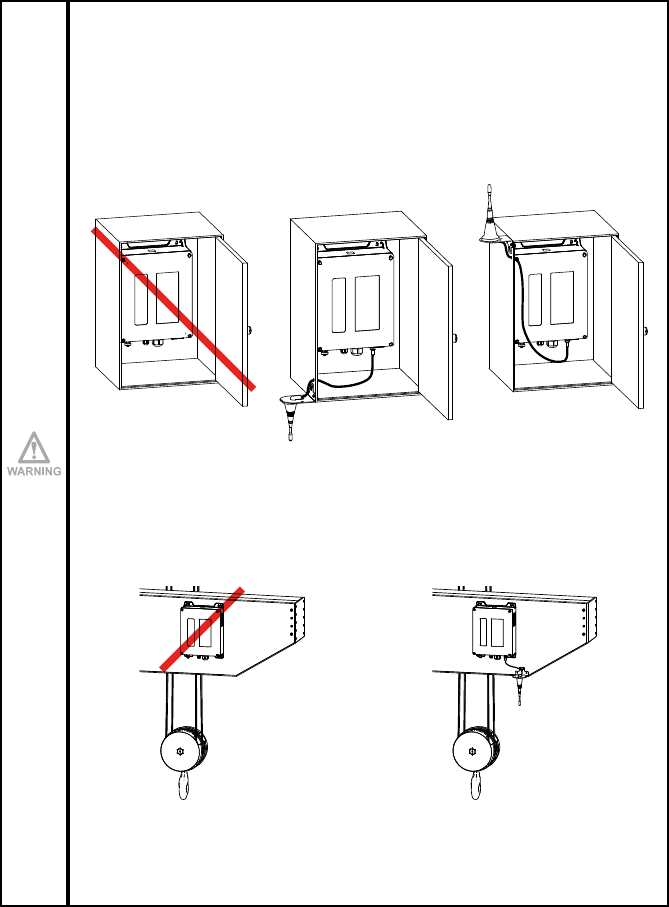 WARNING