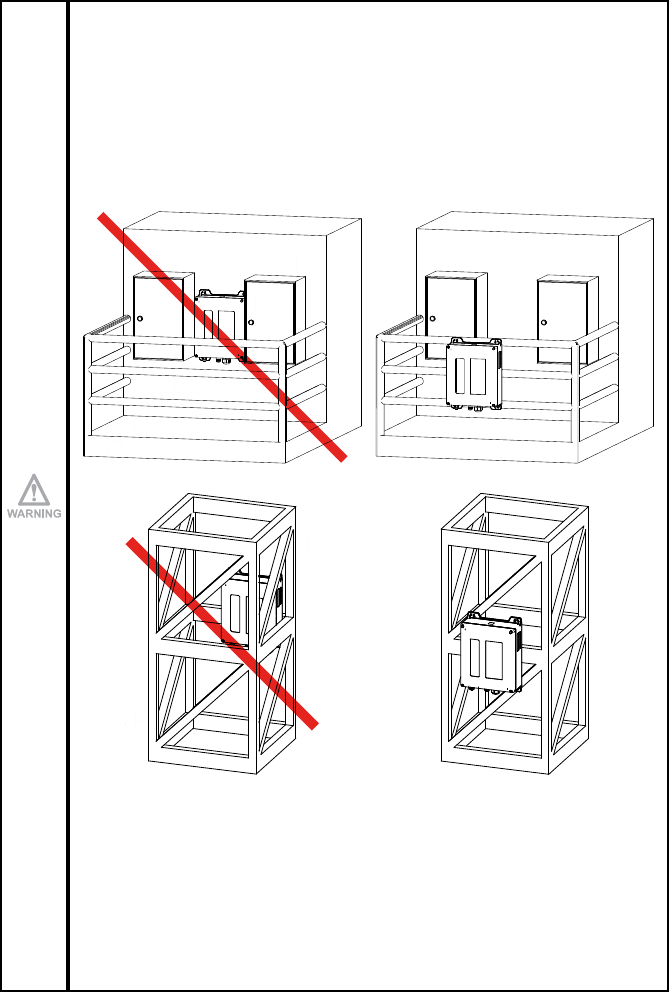 WARNING