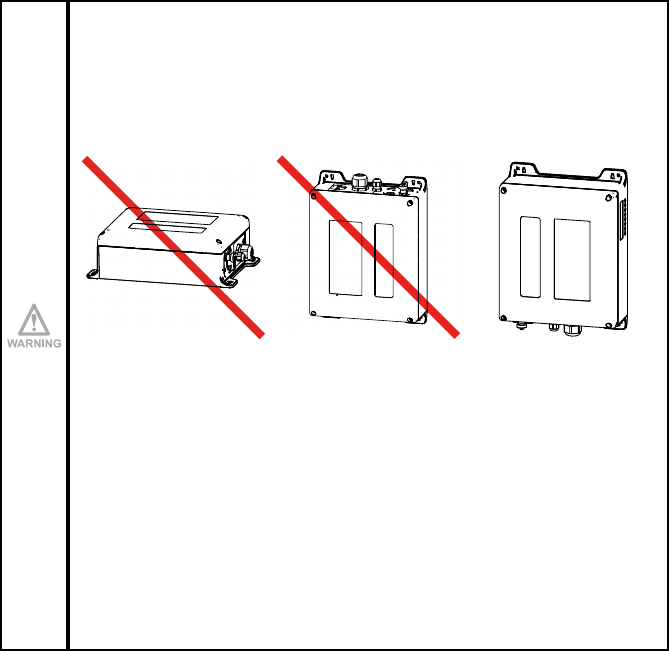 WARNING