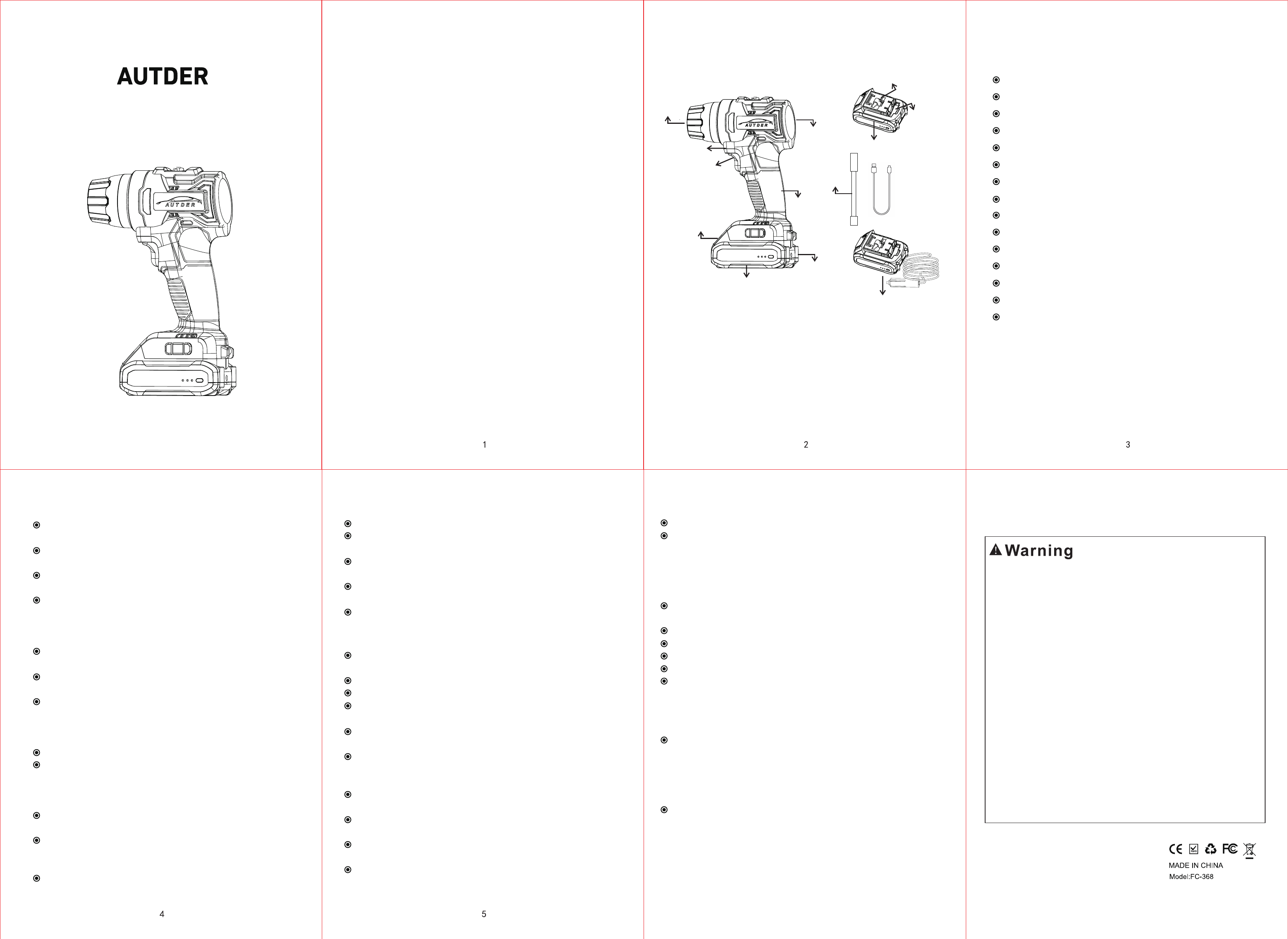 AUTDER

AUTDER

1

AUTDER

2

3

4

5

Warning

CE FC

MADE IN CHINA
Model:FC-368