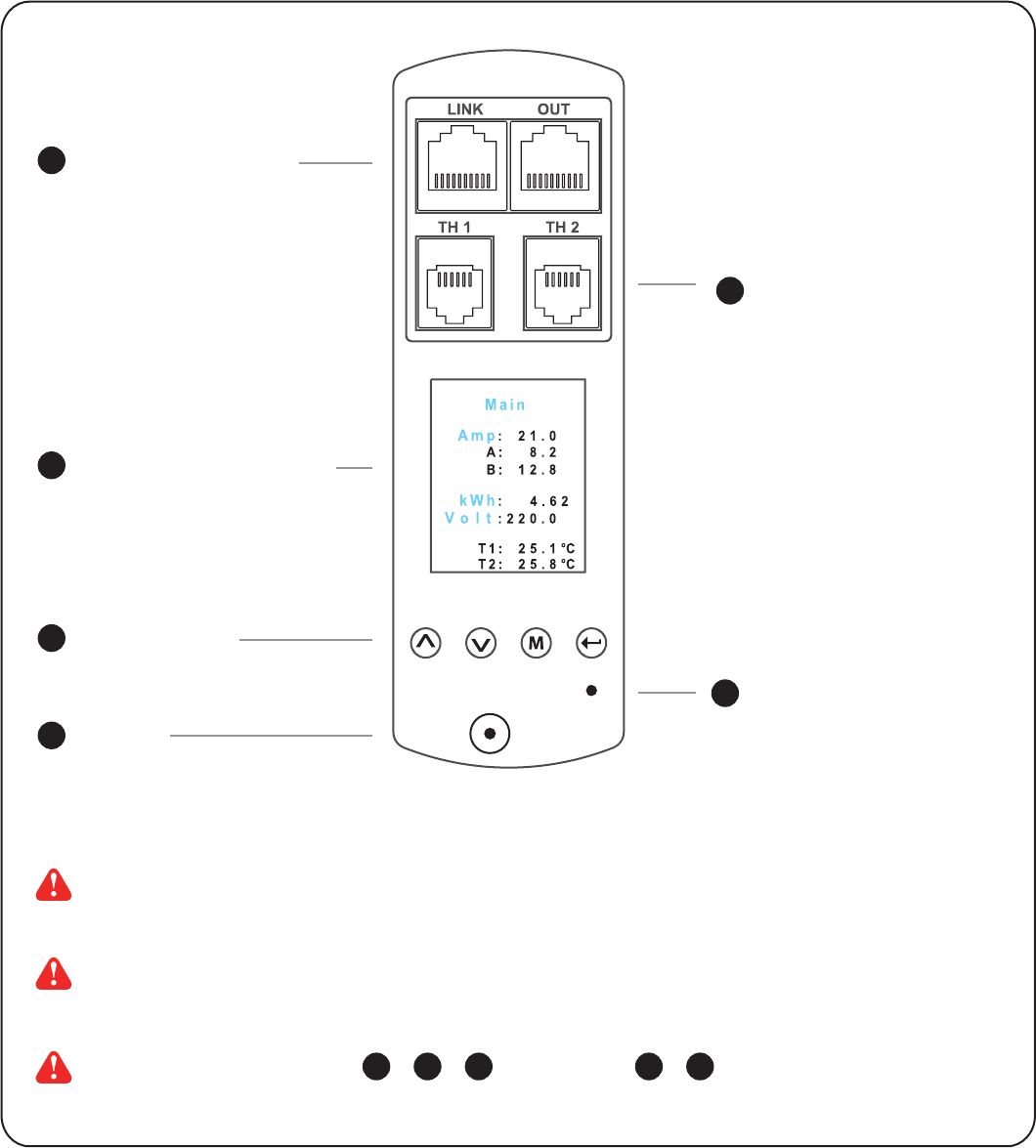 LINK OUT

TH 1 TH 2

Main

Amp: 21.0
A: 8.2
B: 12.8

kWh: 4.62
Volt: 220.0

T1: 25.1°C
T2: 25.8°C

M