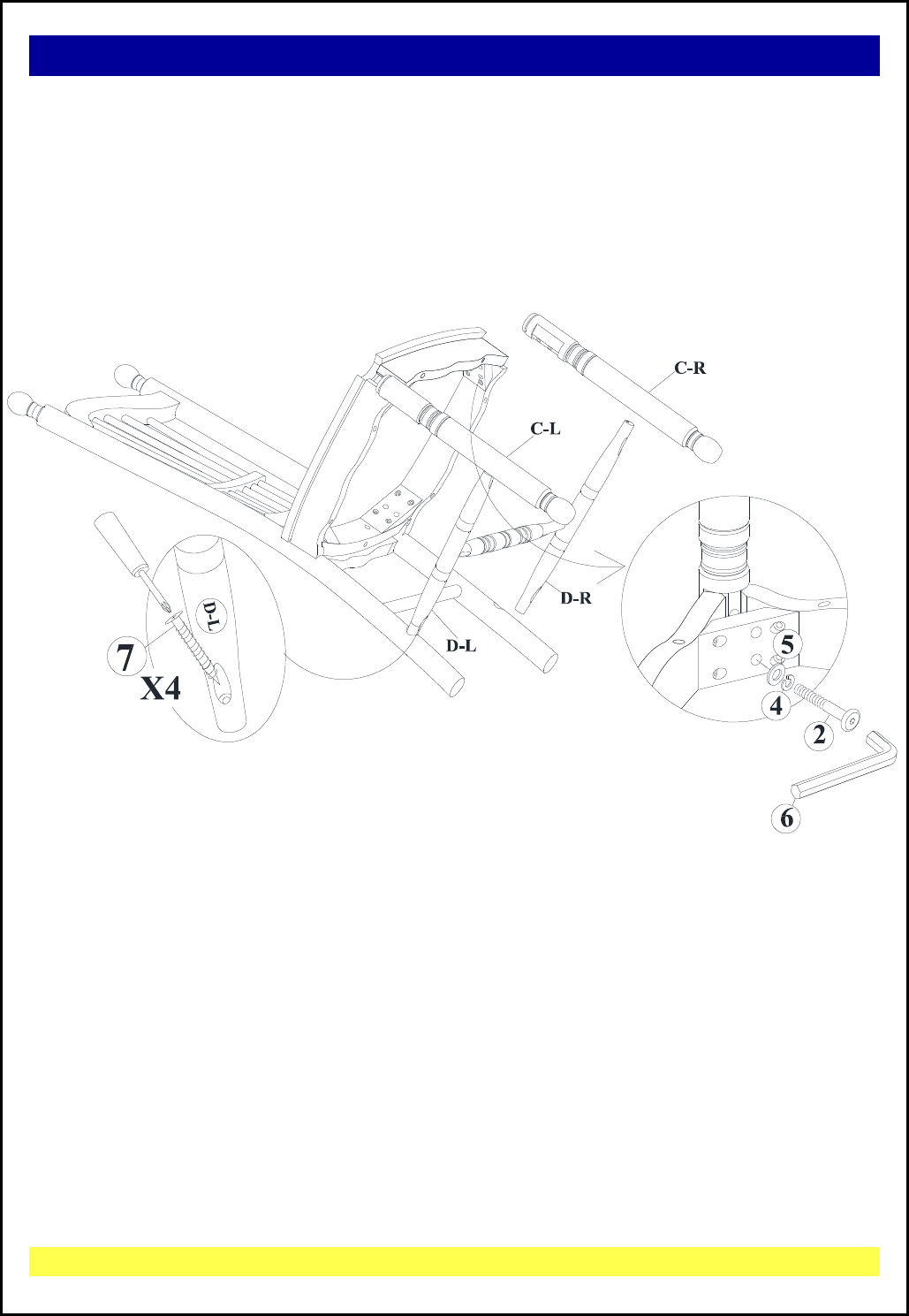 C-R
C-L
D-R
D-L
D-L
7
X4
5
4
2
6