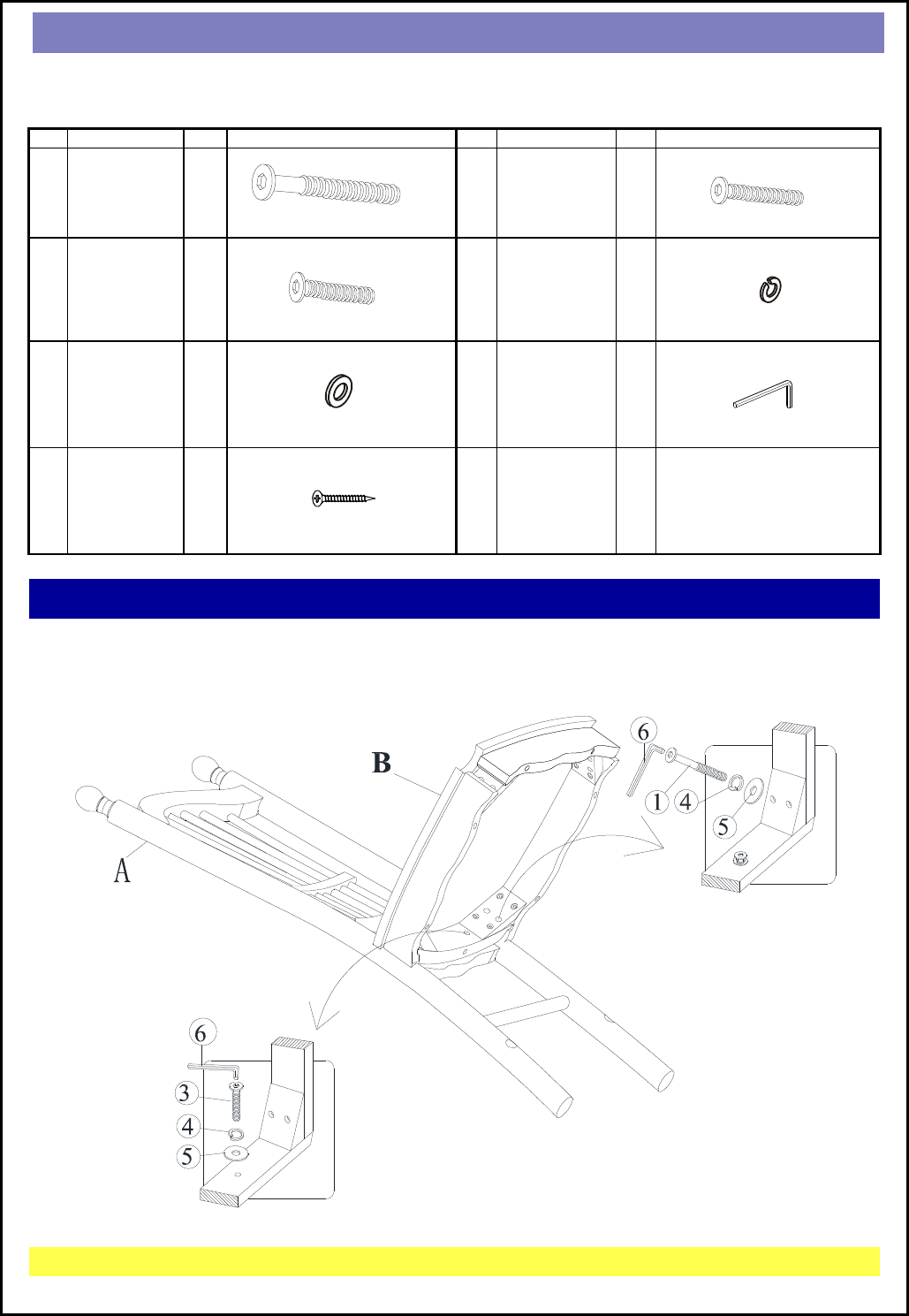 B

A

6

1

4

5

6

3

4

5