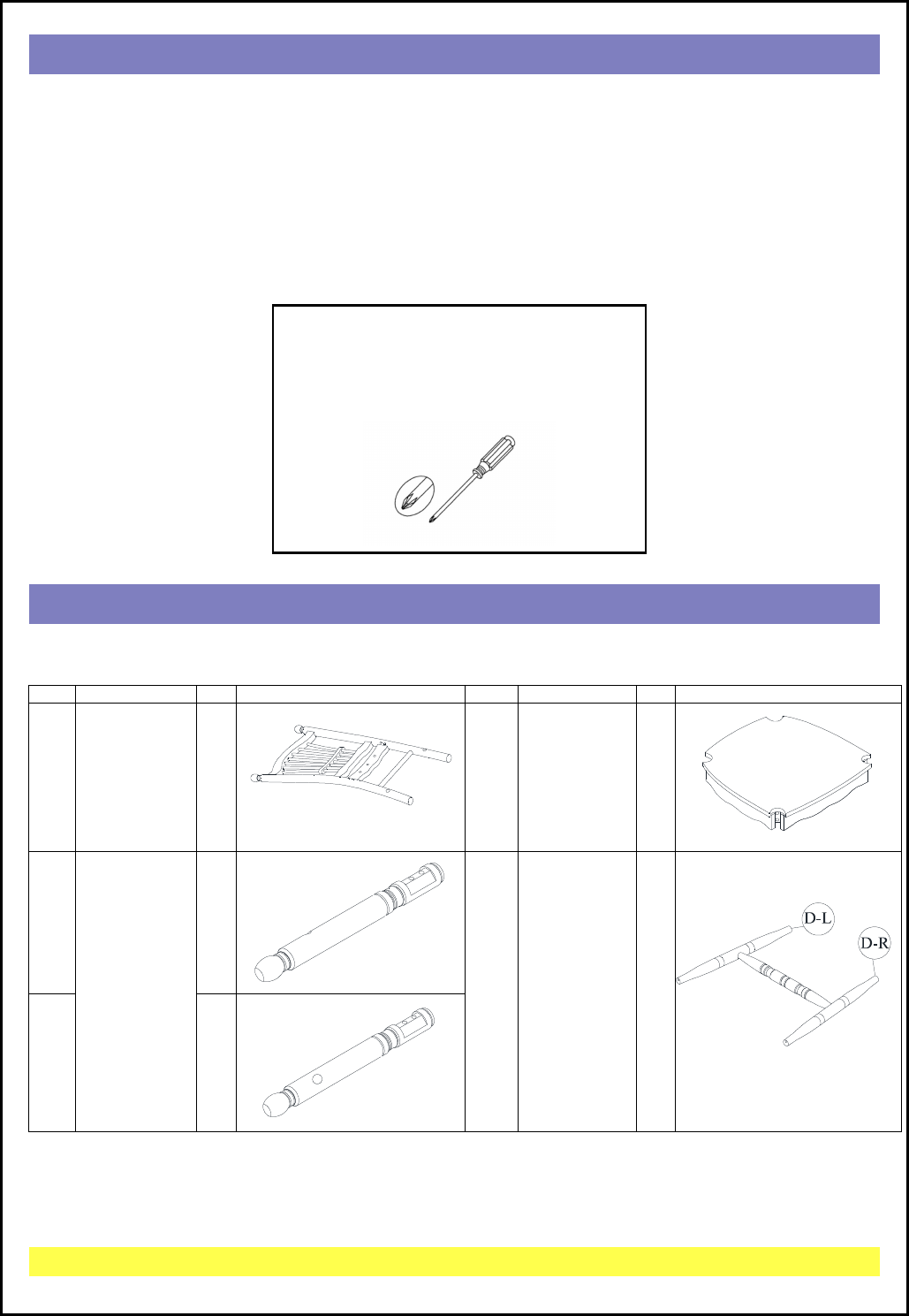 D-L

D-R