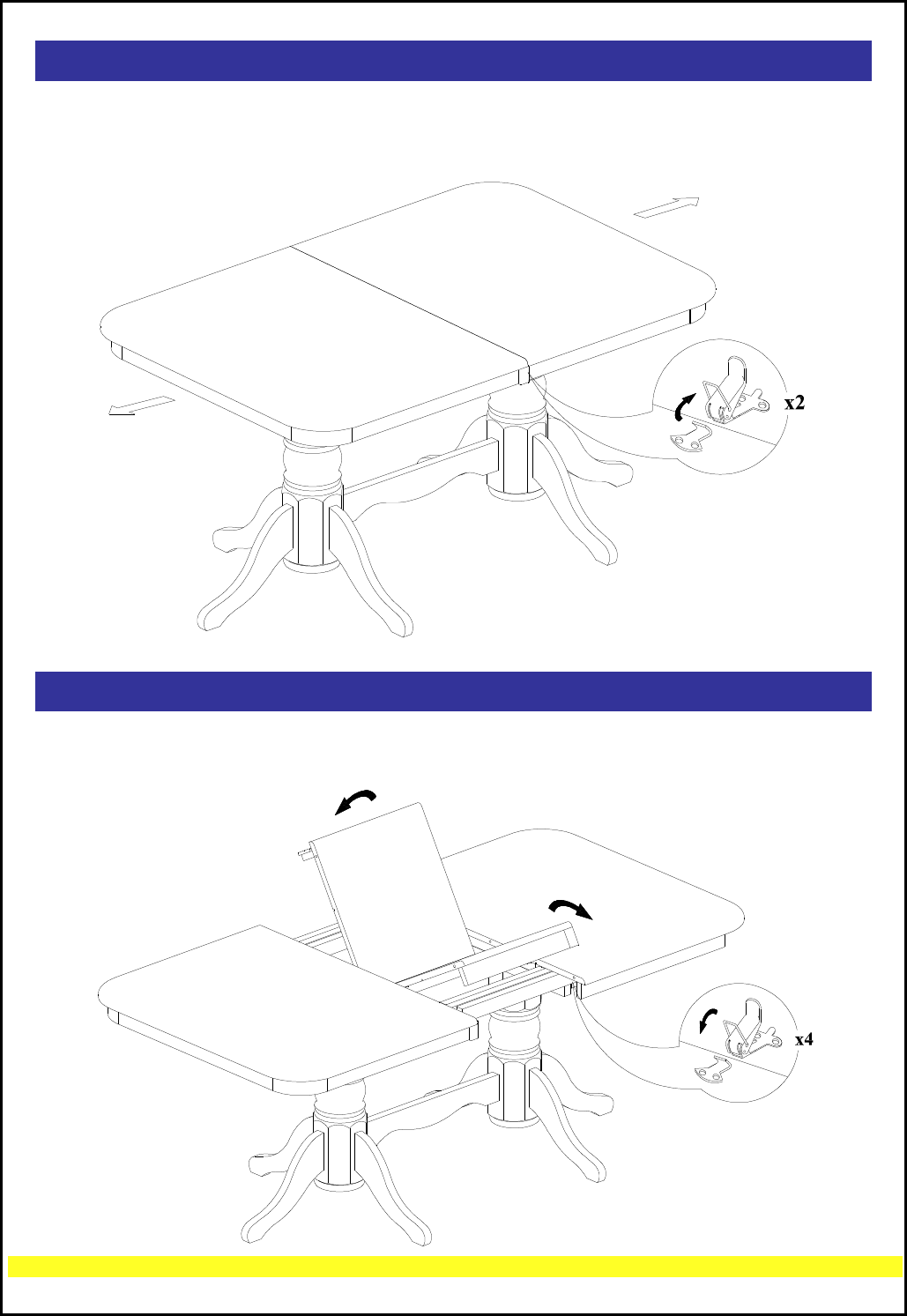 x2

x4