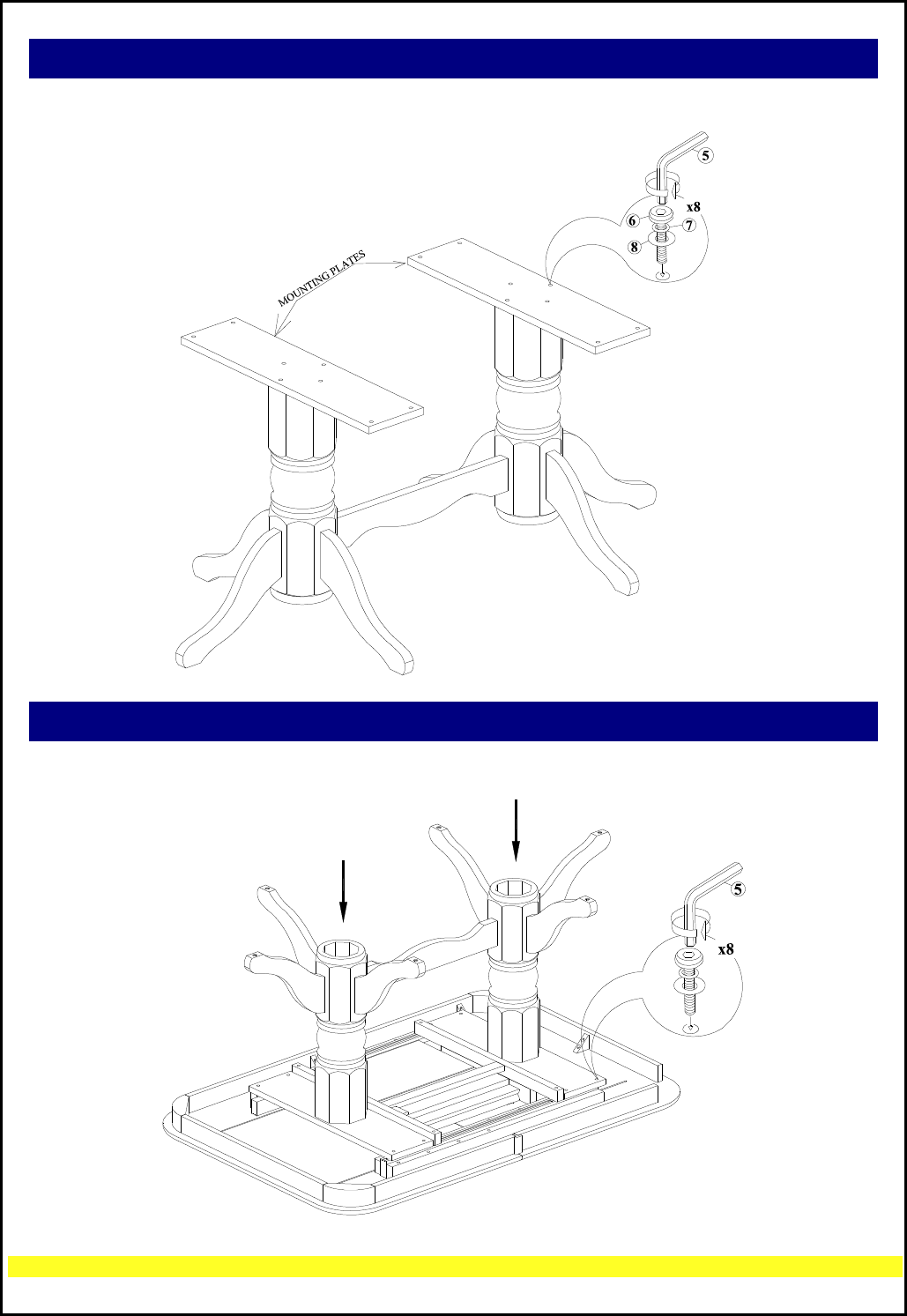 5
x8
6
7
8
MOUNTING PLATES

5
x8