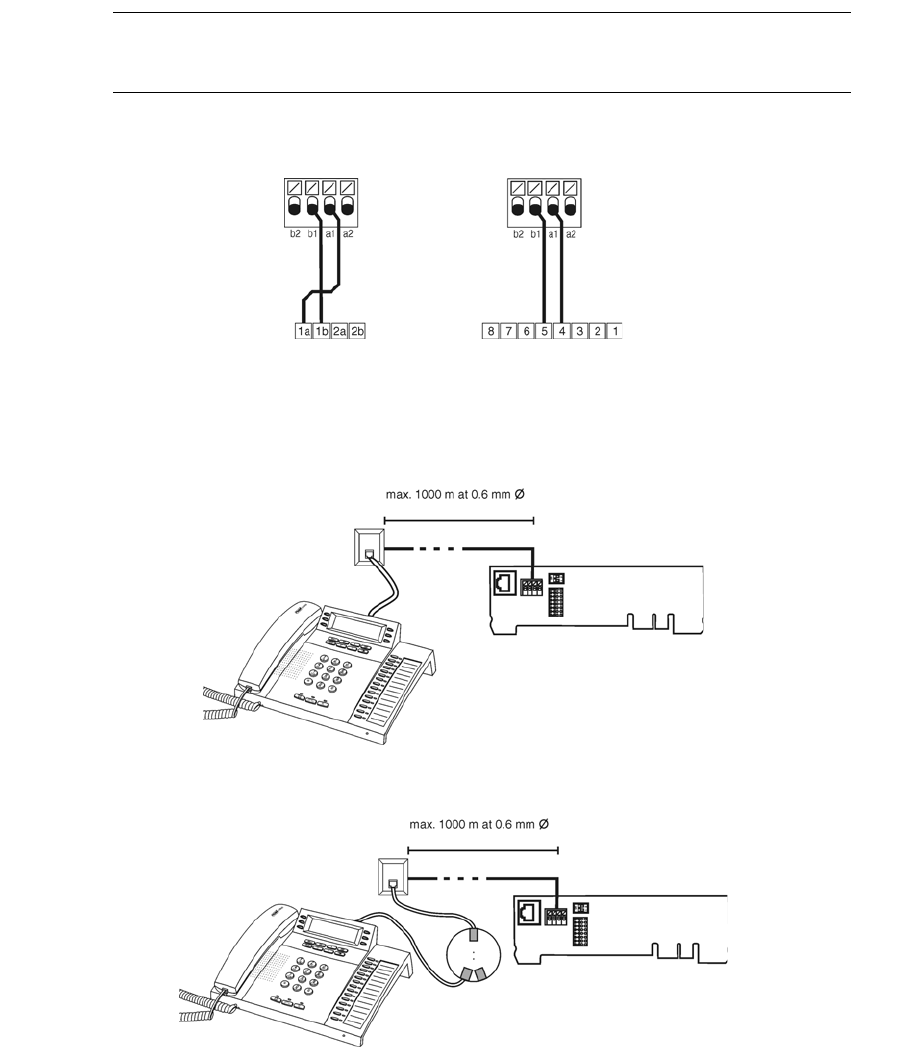 b2 b1 a1 a2

1a 1b 2a 2b

b2 b1 a1 a2

8 7 6 5 4 3 2 1

max. 1000 m at 0.6 mm Ø

max. 1000 m at 0.6 mm Ø