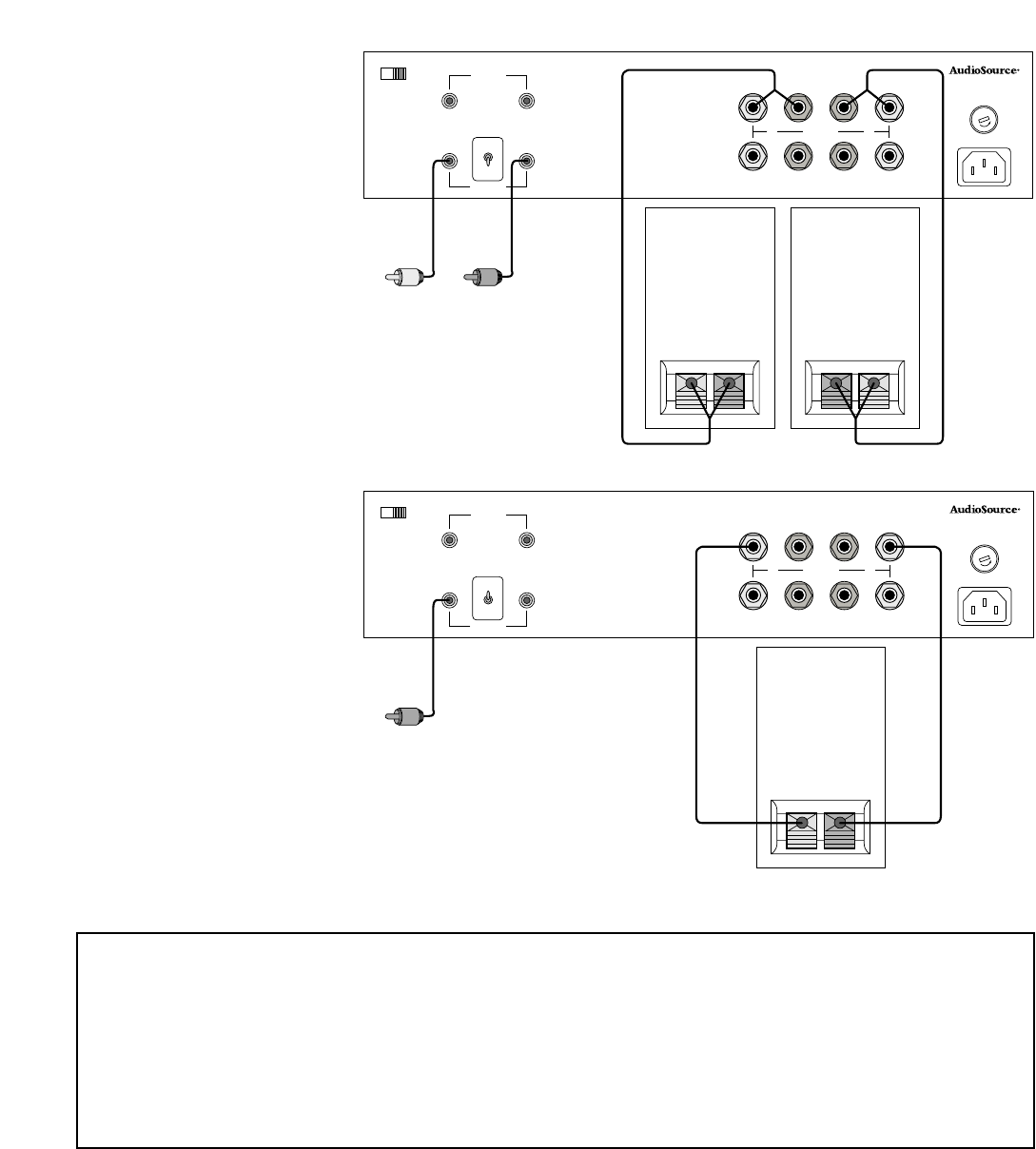 AudioSource

AudioSource