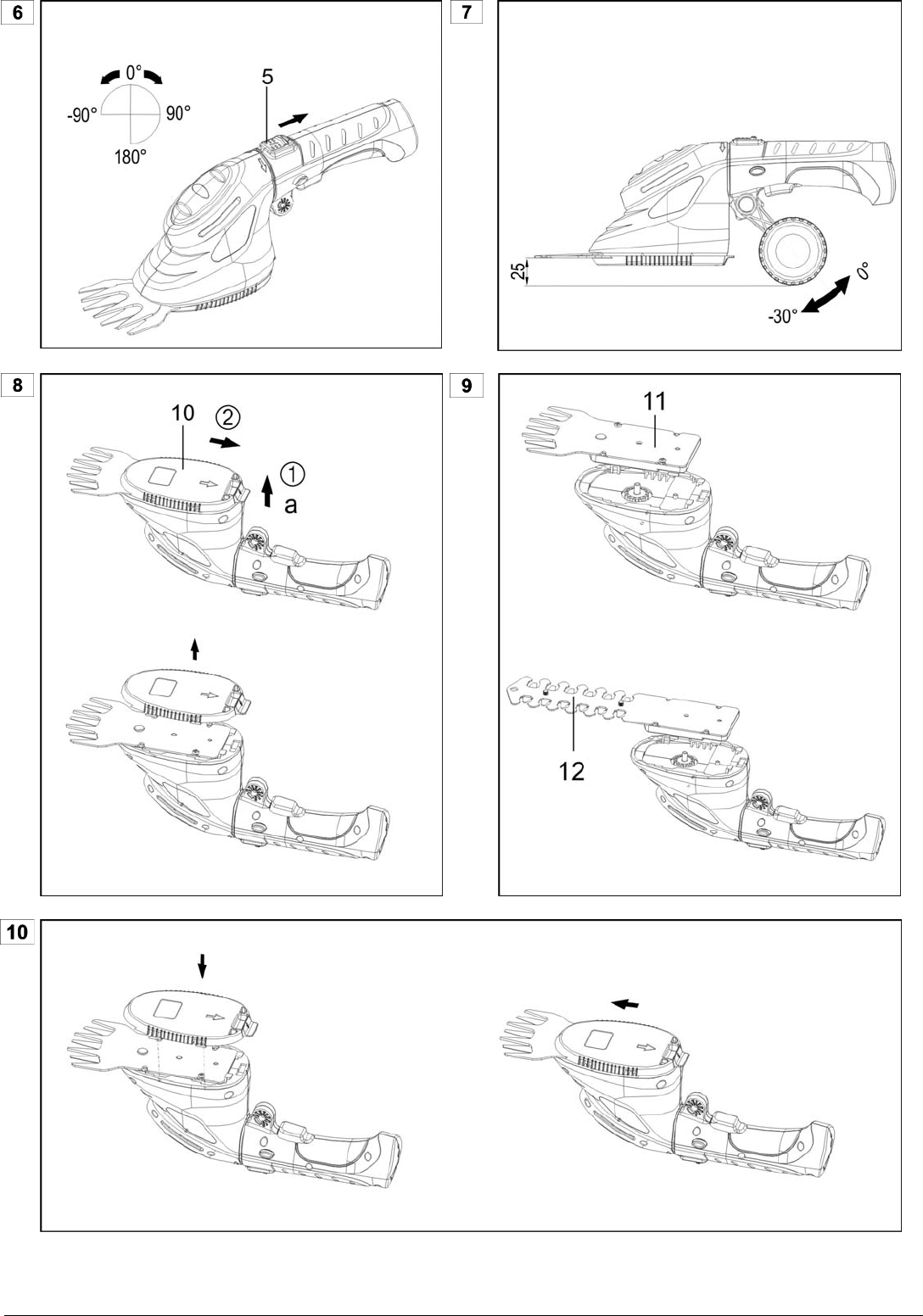 6

0°
-90°
90°
180°
5

7

25
0°
-30°

8

10
②
①
a

9

11

12

10