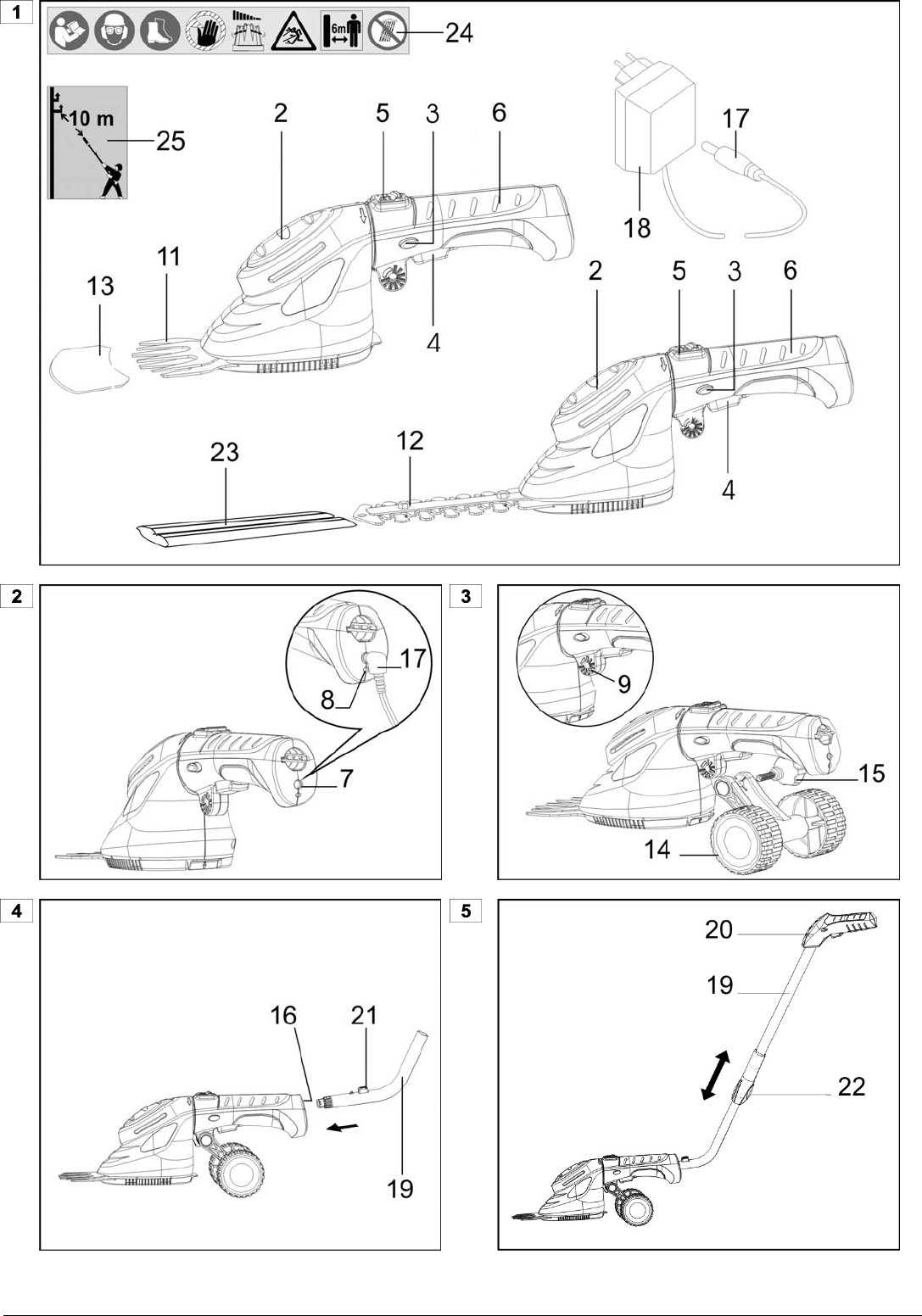 1

6m

24

10 m

25

2

5

3

6

17

18

11

13

4

2

5

3

6

4

23

12

2

17

8

7

3

9

15

14

4

16

21

19

5

20

19

22