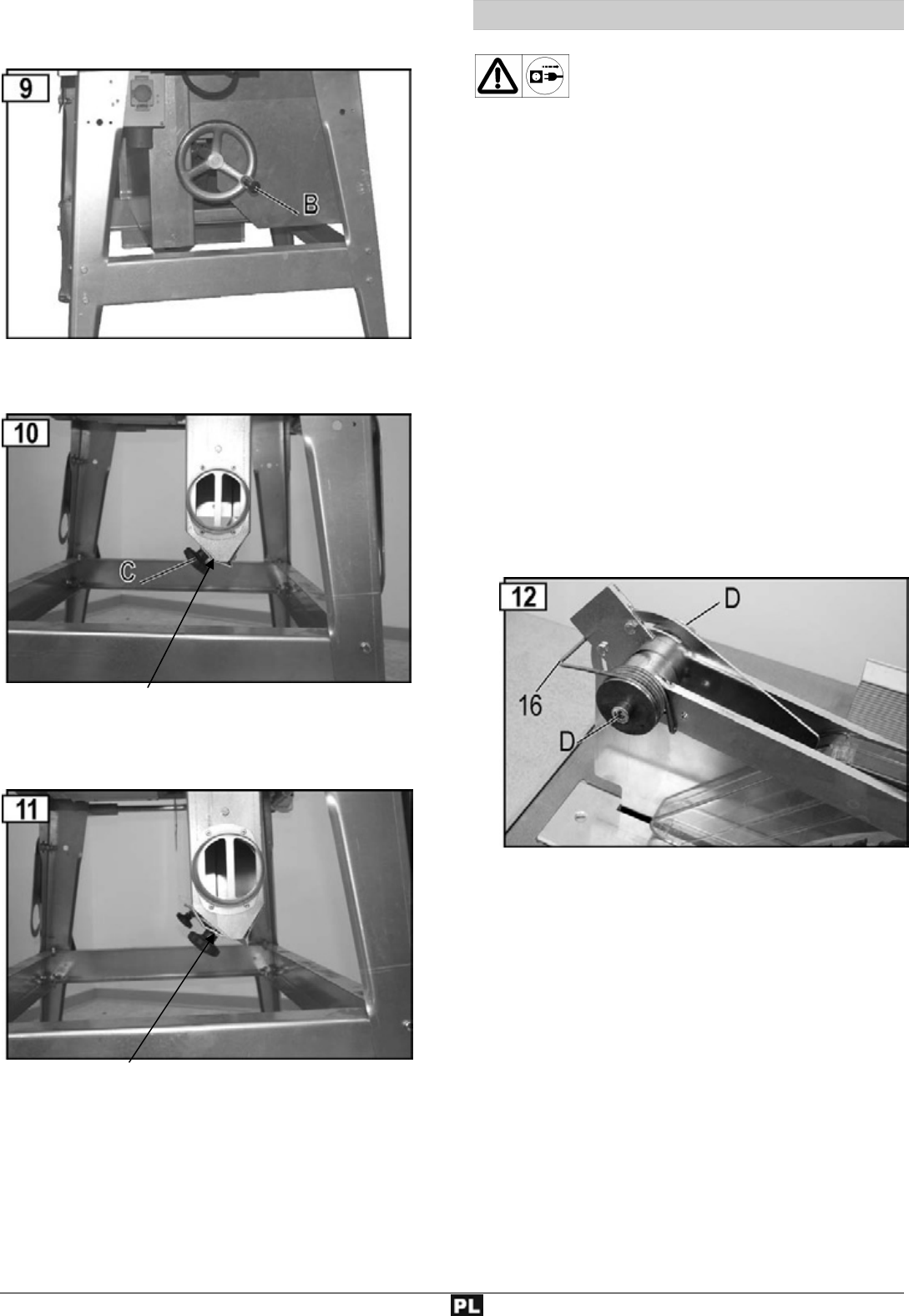 9

B

10

C

11

12

D

16

D

PL