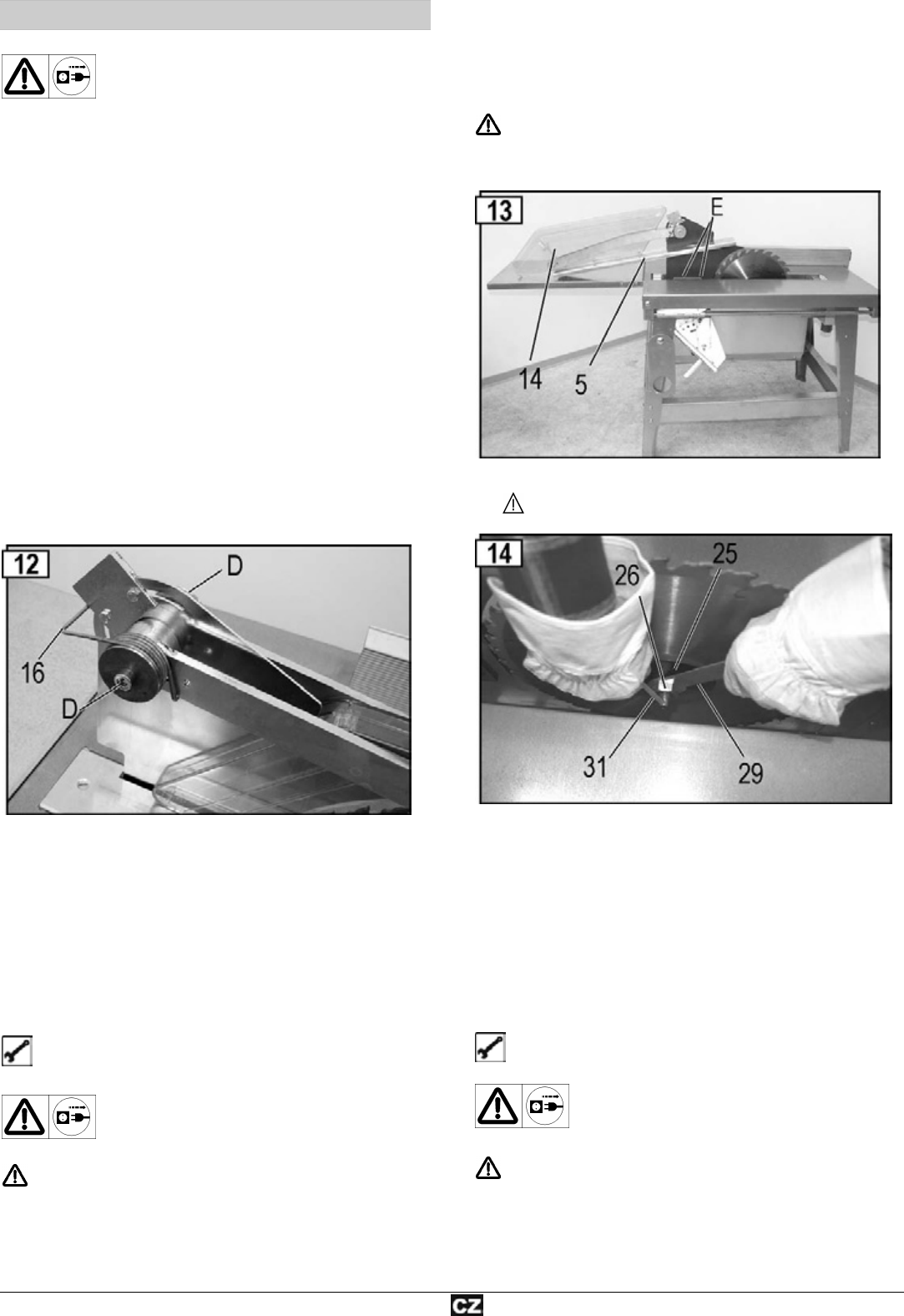 13

E

14

5

14

25

26

31

29

12

D

16

D

CZ