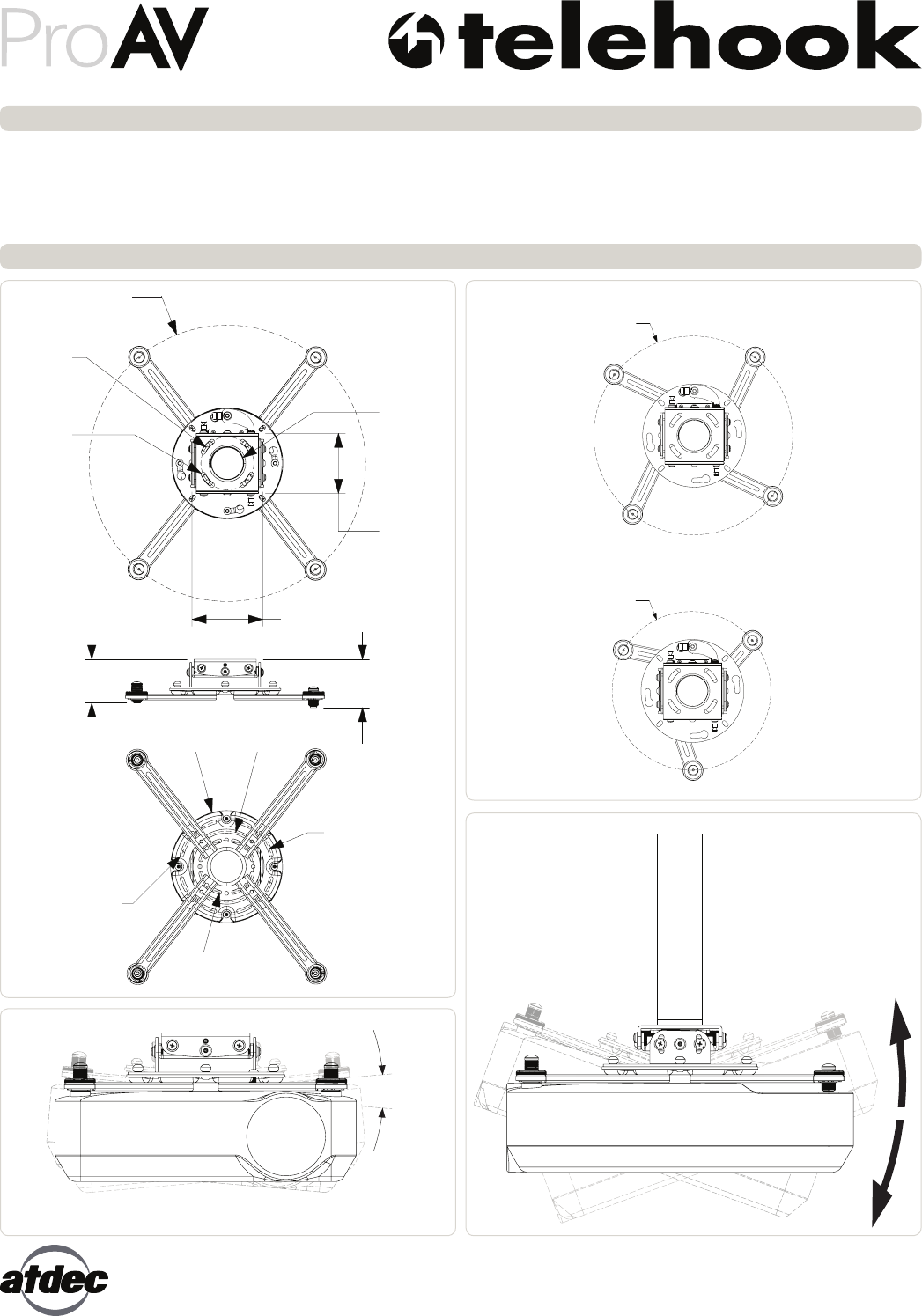 ProAV

telehook

atdec