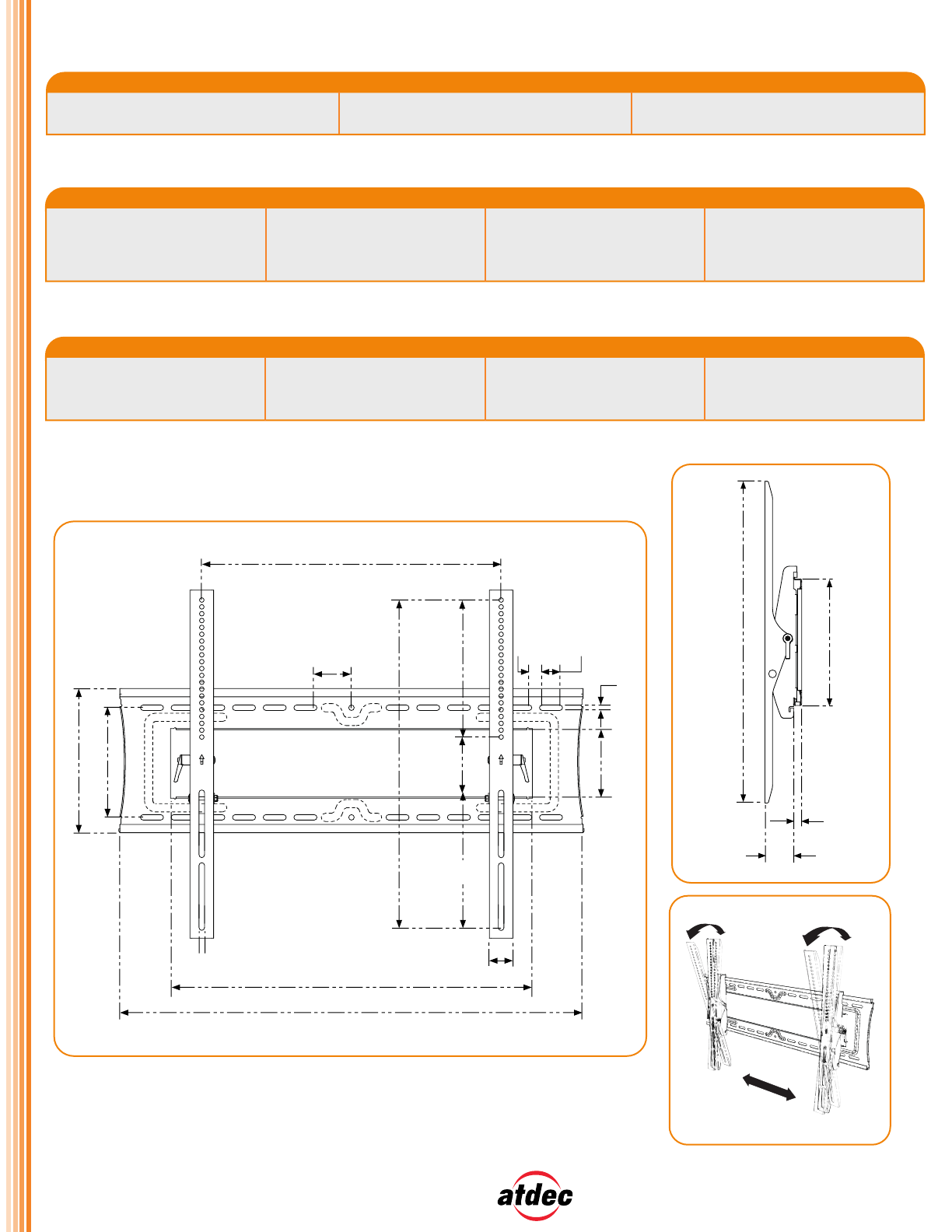 atdec