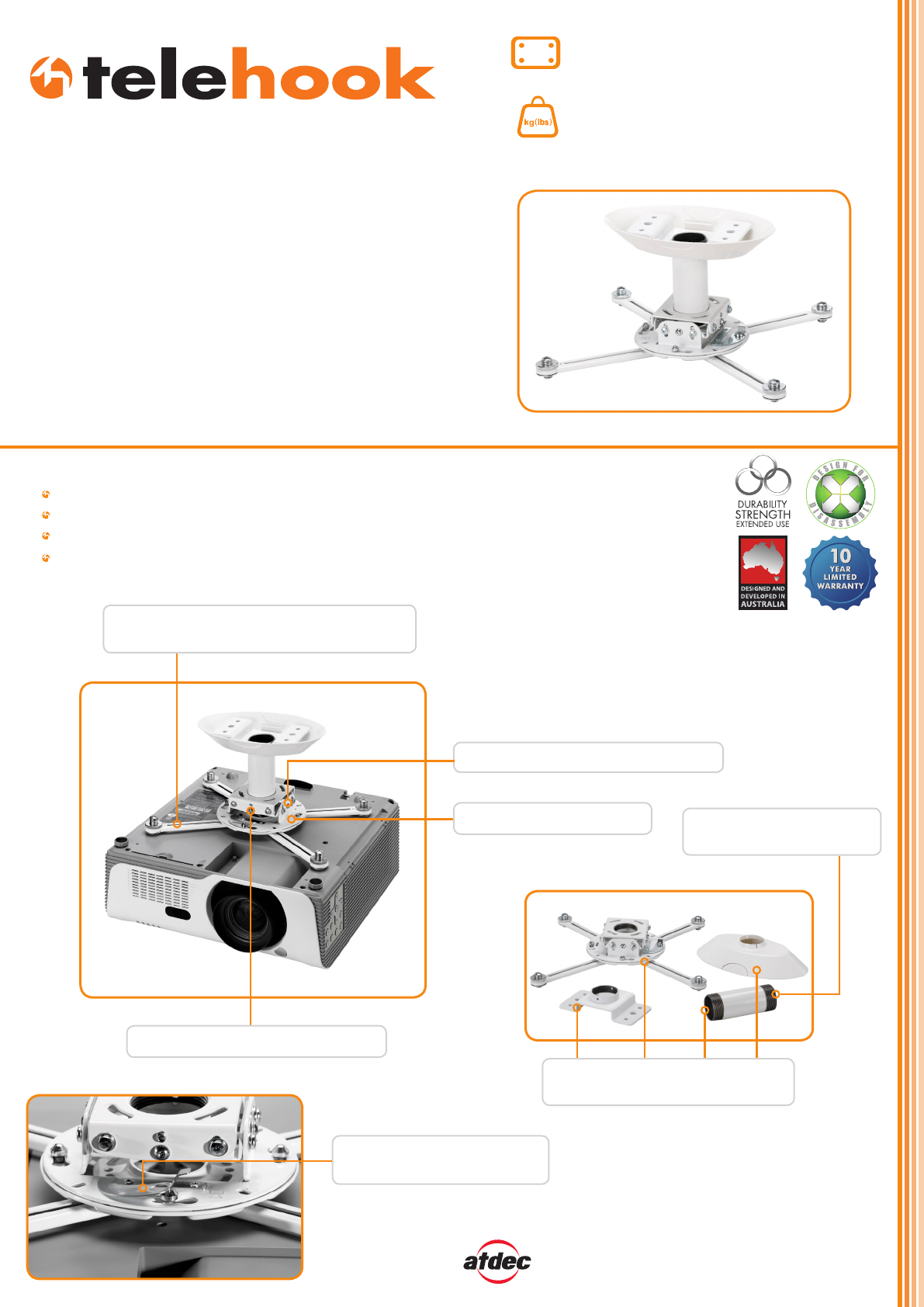 telehook

kg(lbs)

DURABILITY STRENGTH EXTENDED USE

DESIGN FOR DISASSEMBLY

DESIGNED AND DEVELOPED IN AUSTRALIA

10 YEAR LIMITED WARRANTY

atdec