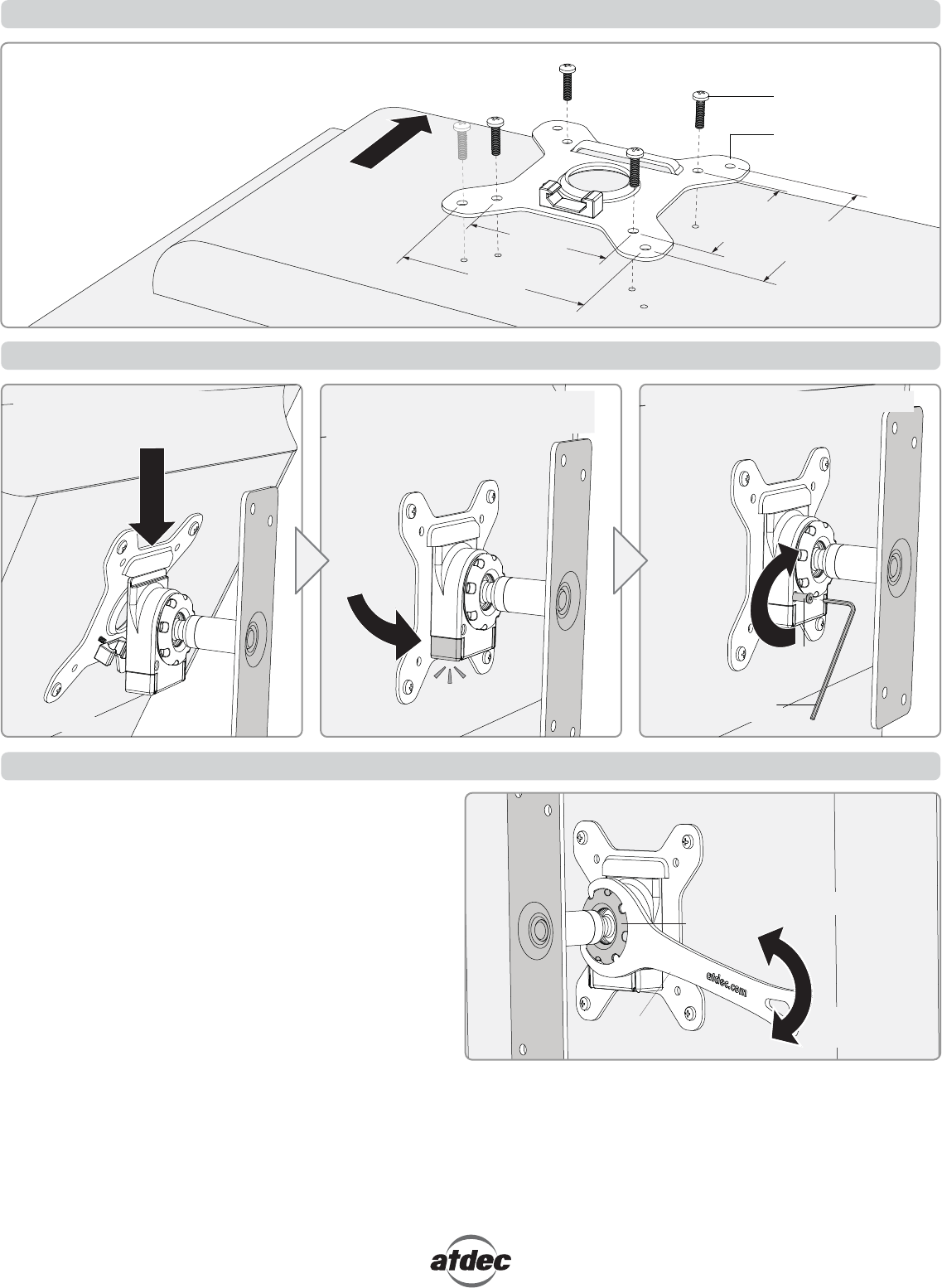 atdec.com

atdec