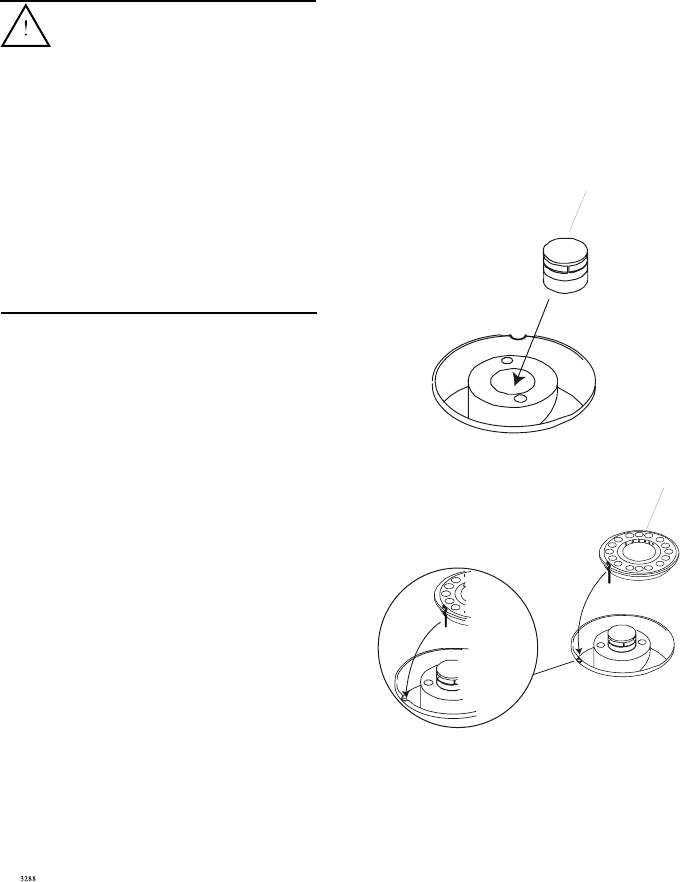 !

3288