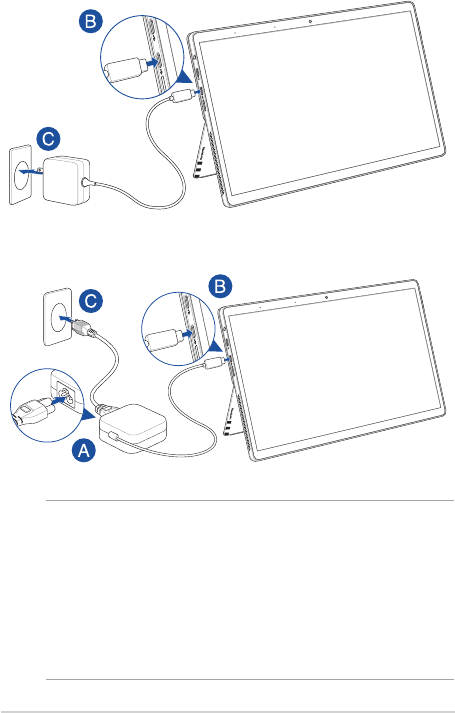 B

C

C

B

A