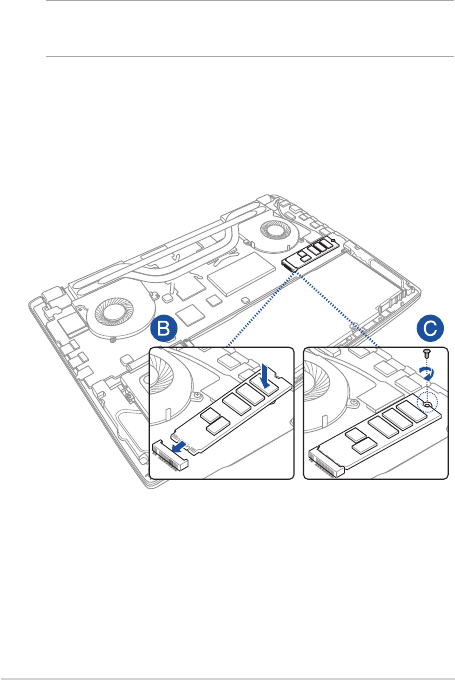 B

C