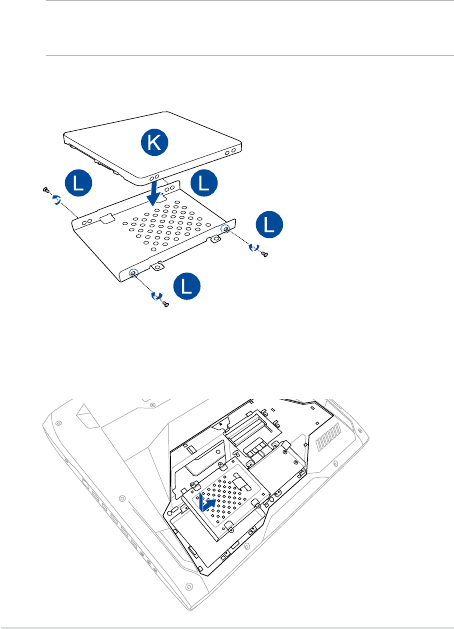 K

L

L

L

L