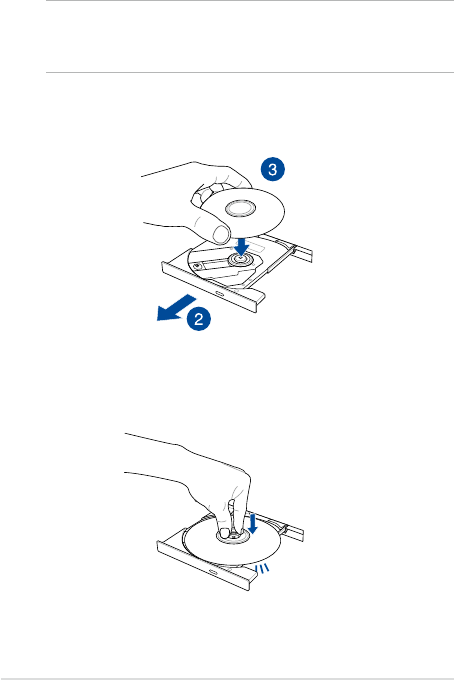 3

2