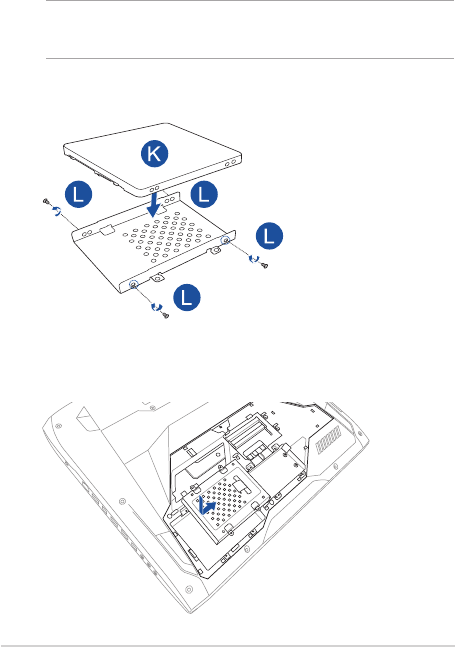 K

L

L

L

L