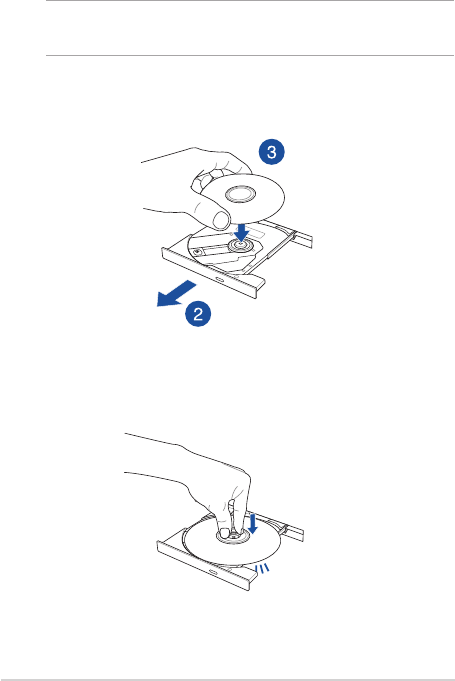 3

2