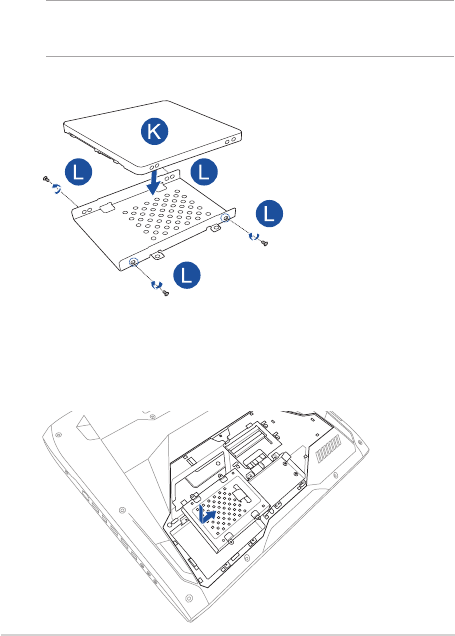 K

L

L

L

L