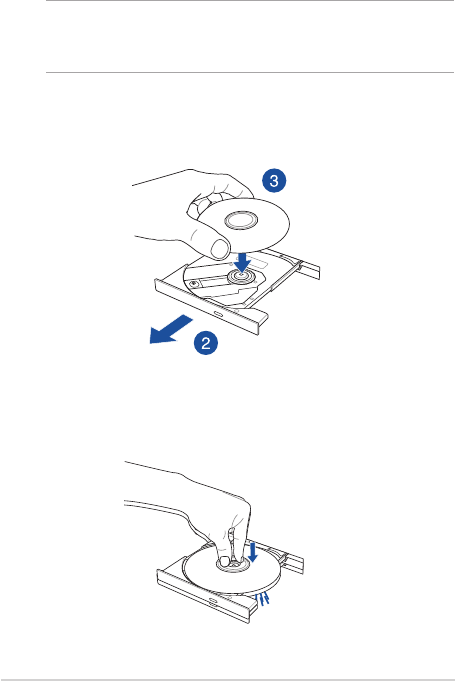 3

2