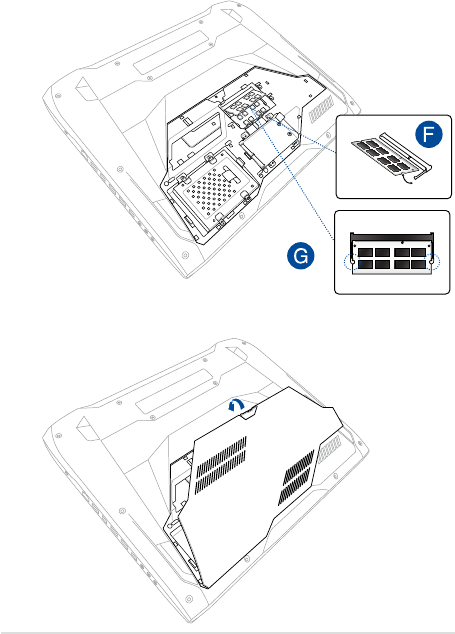 F

G