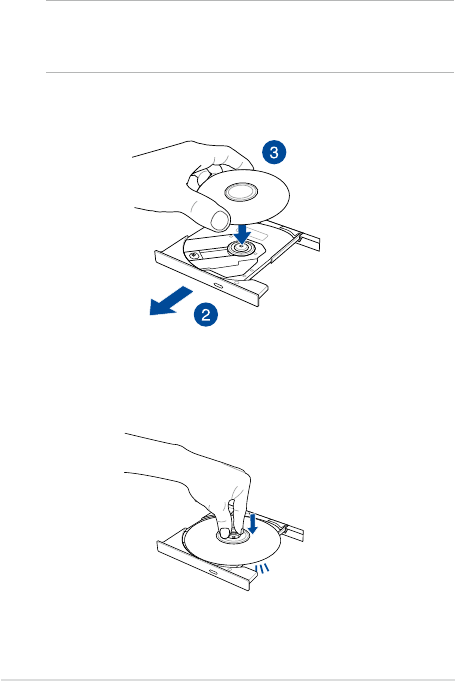 3

2