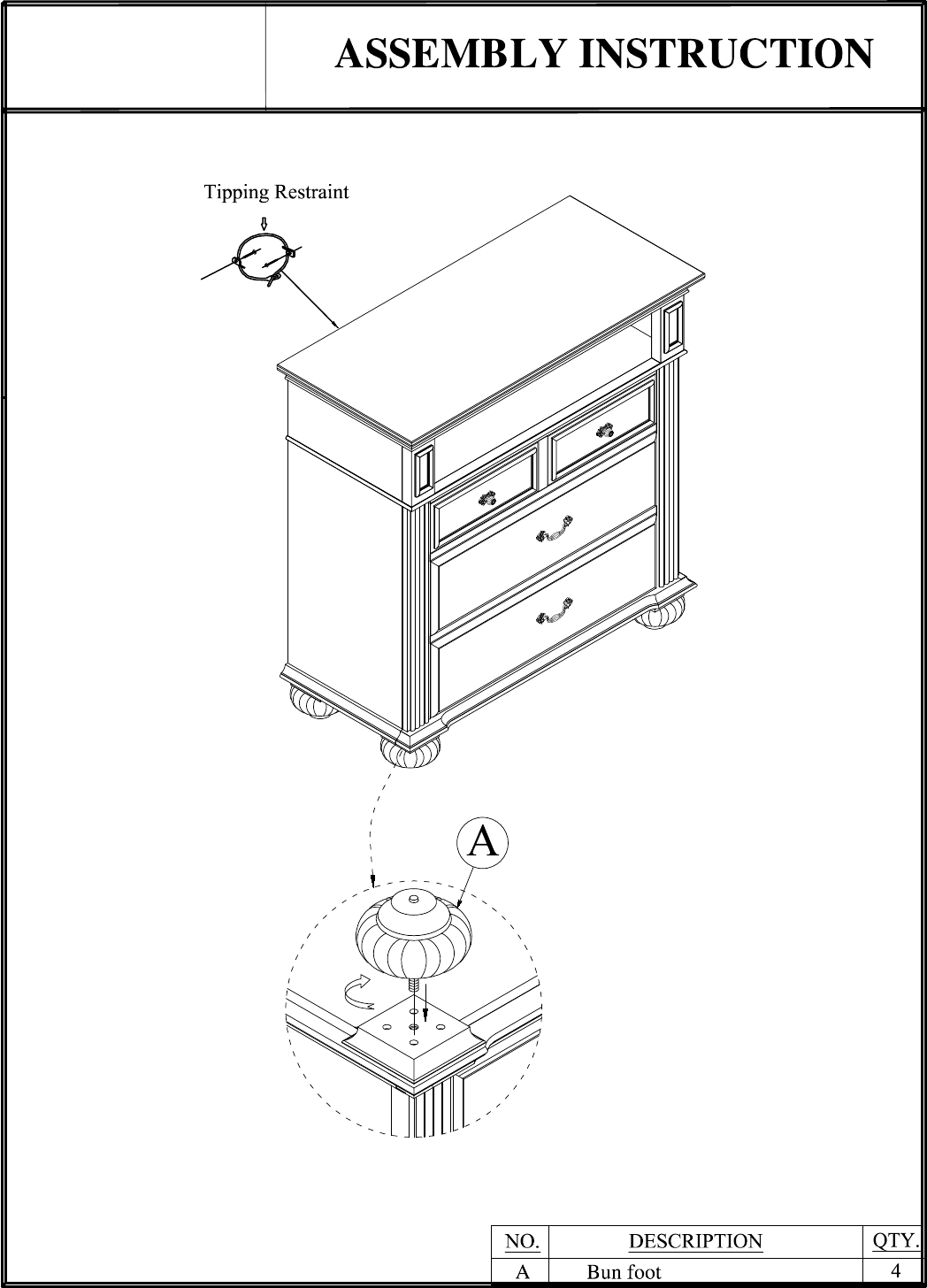 ASSEMBLY INSTRUCTION

Tipping Restraint

A

| NO. | DESCRIPTION | QTY. |
|---|---|---|
| A | Bun foot | 4 |