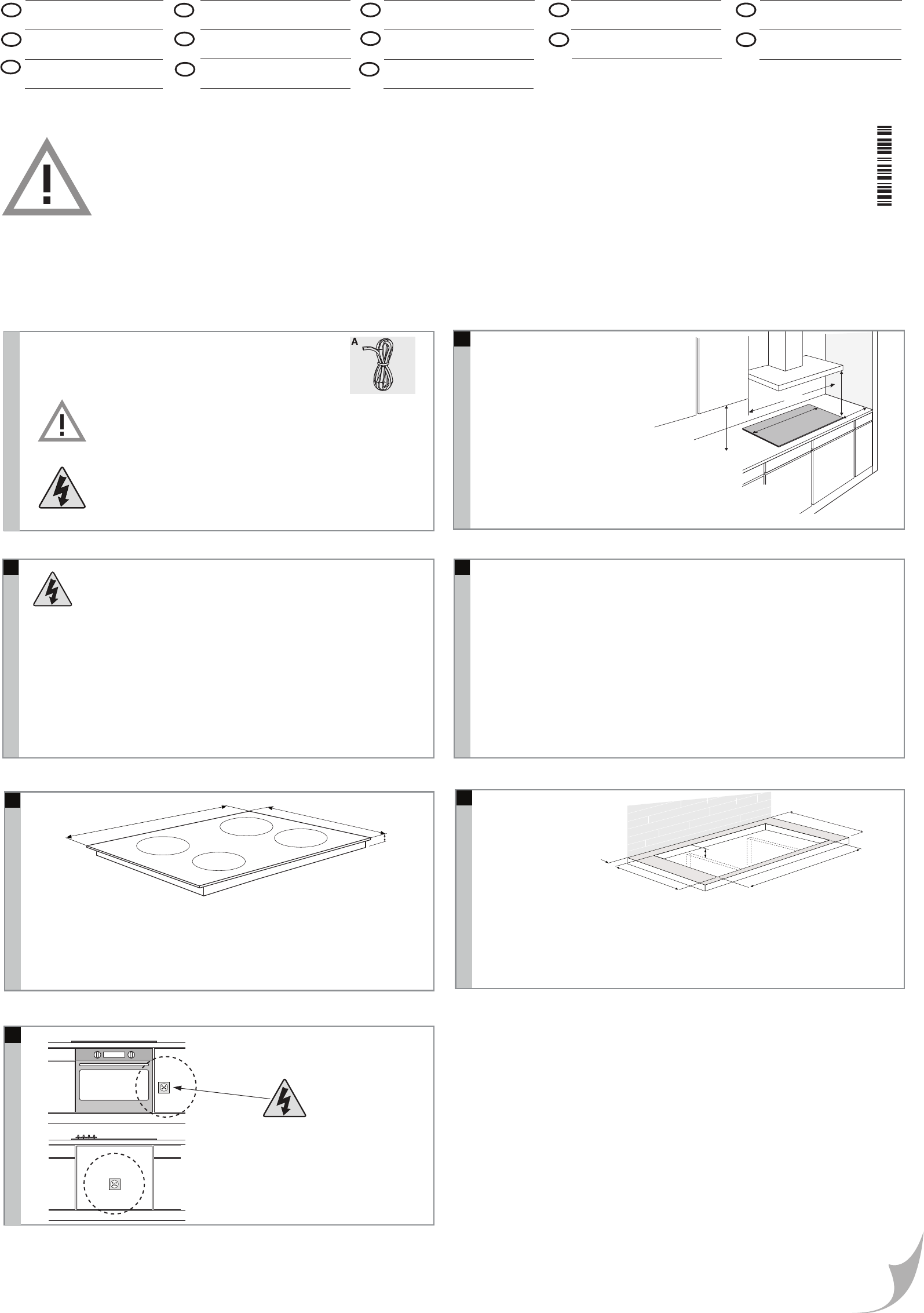 A