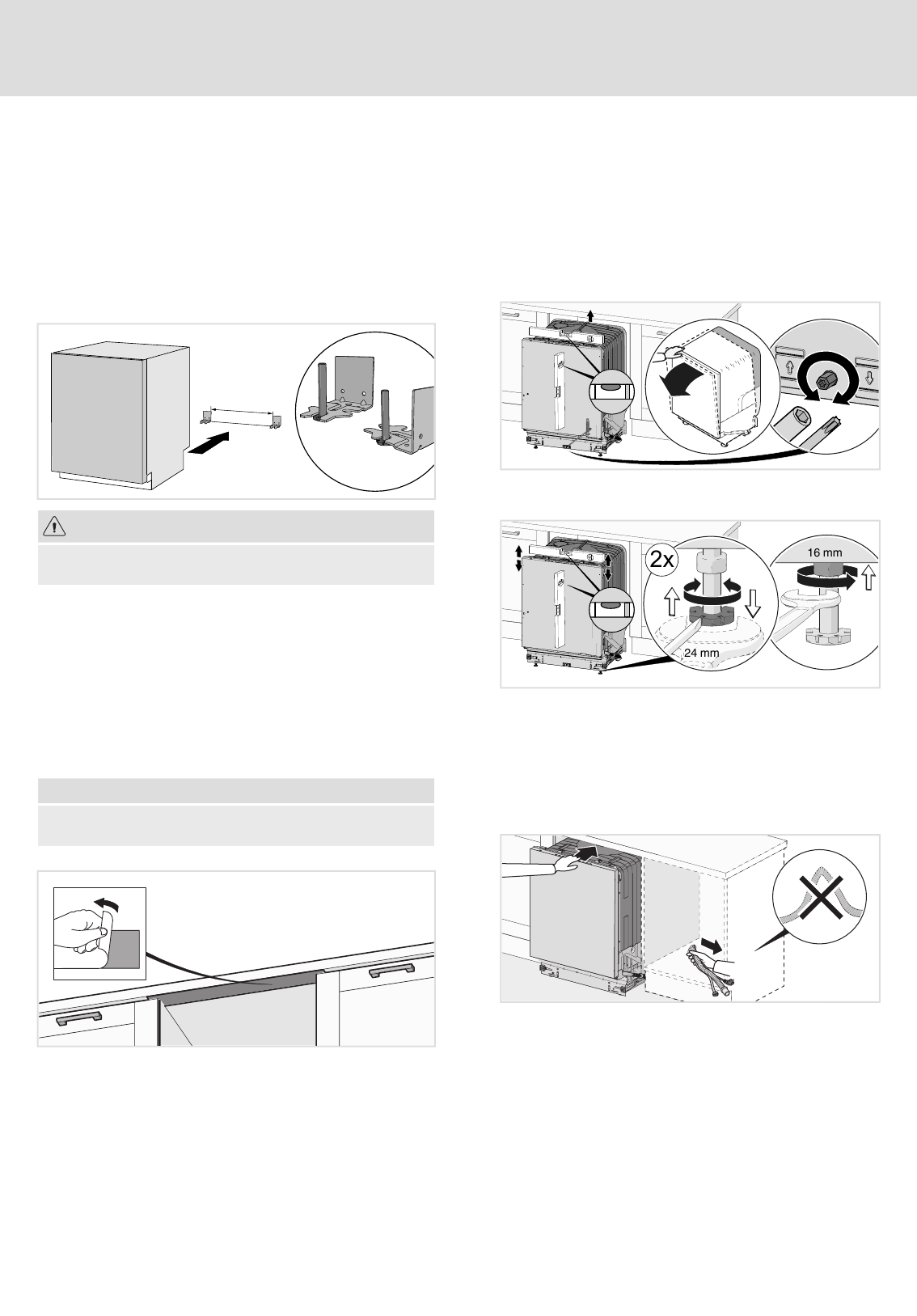 2x

16 mm

24 mm