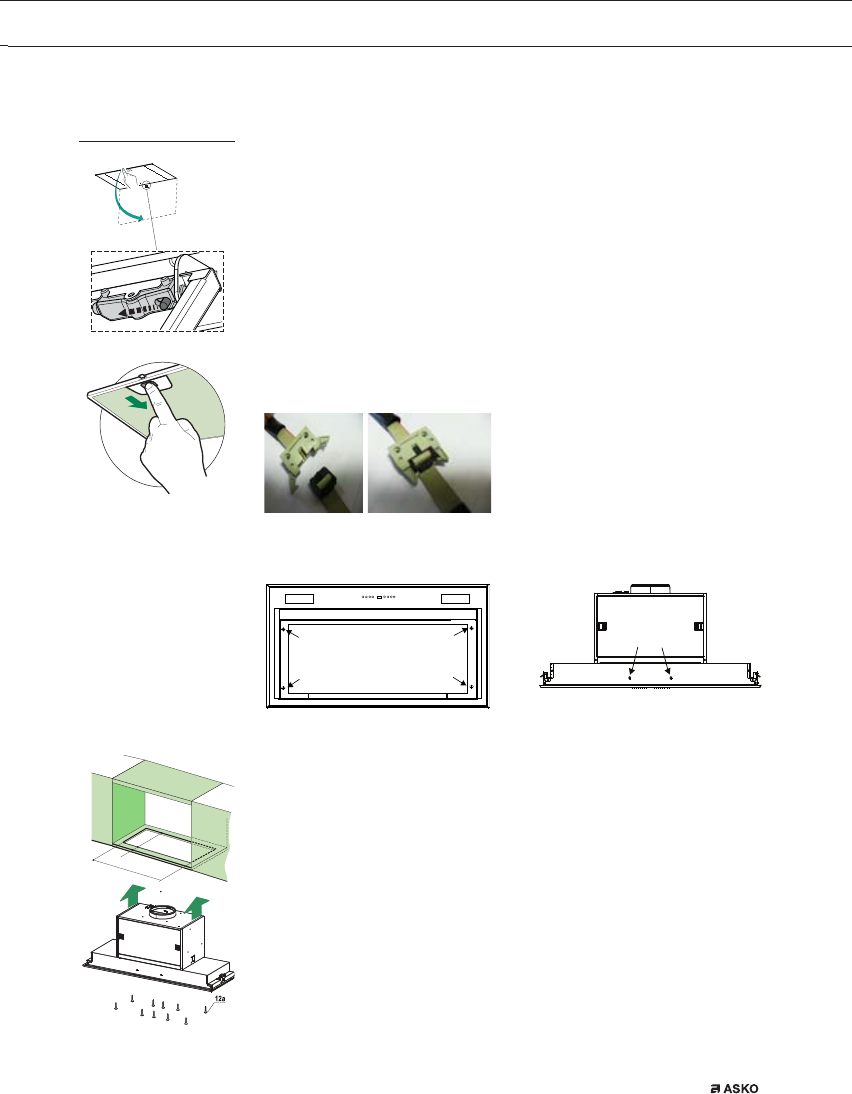 12a

ASKO