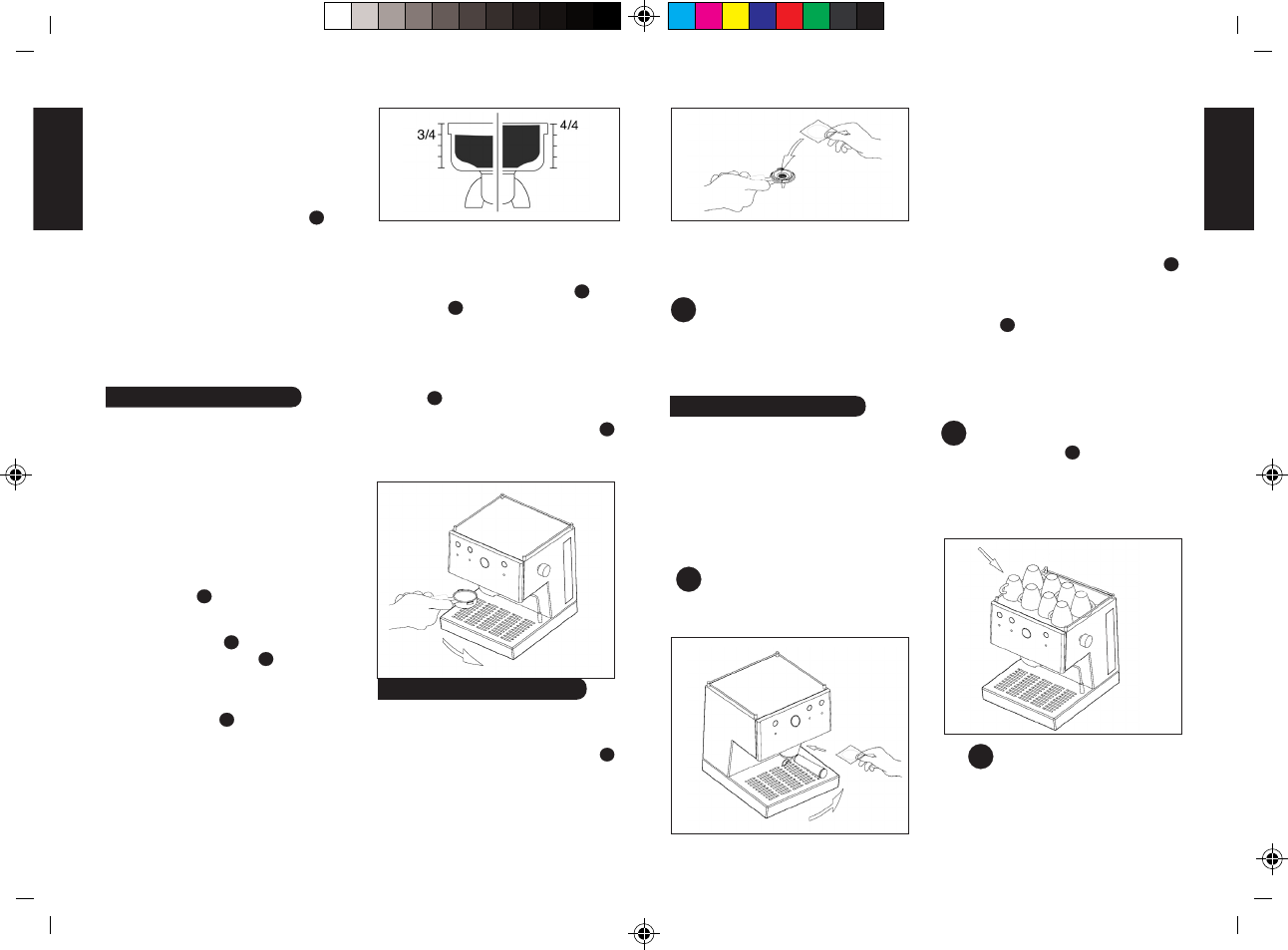 3/4

4/4