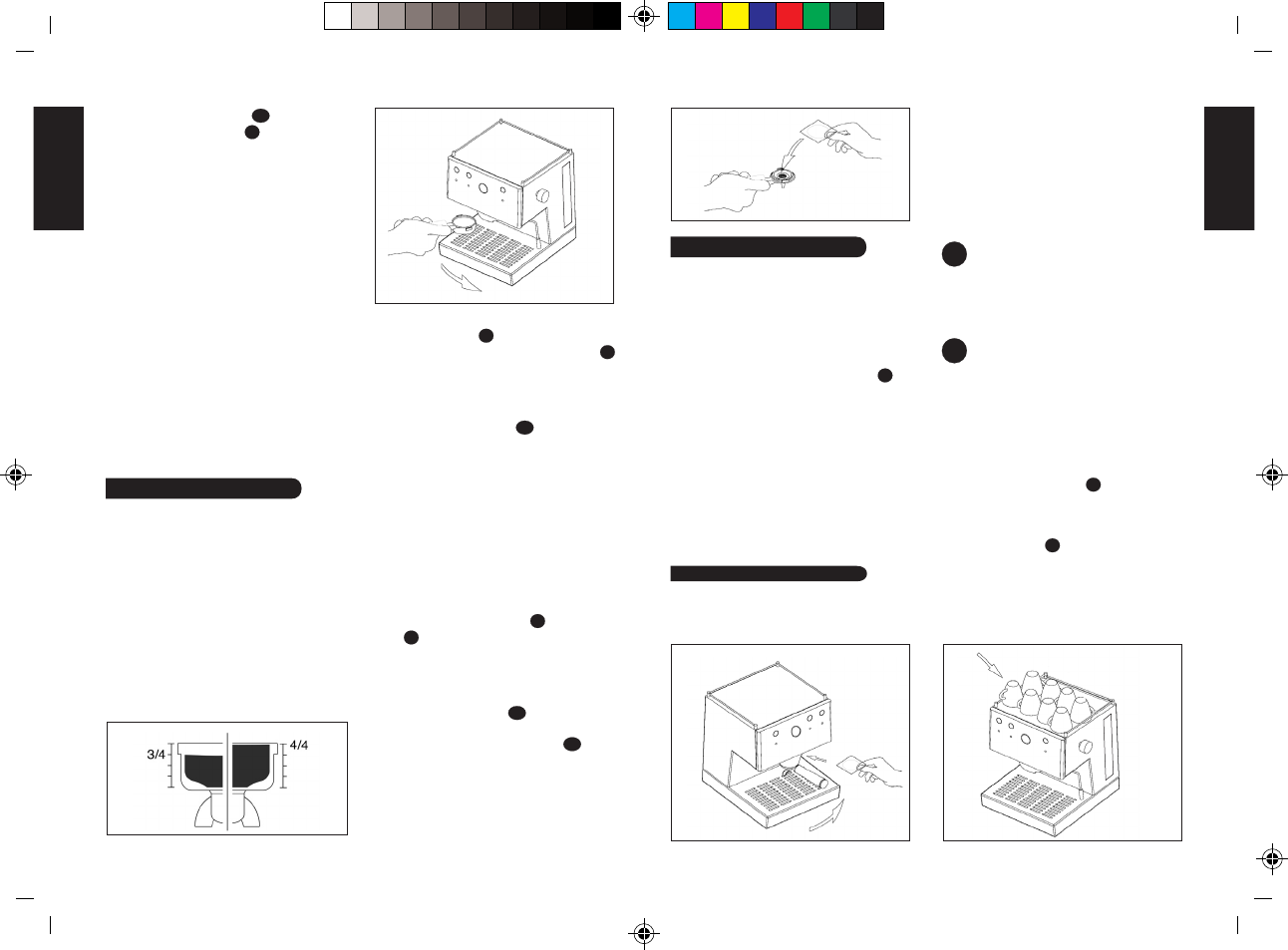 3/4

4/4