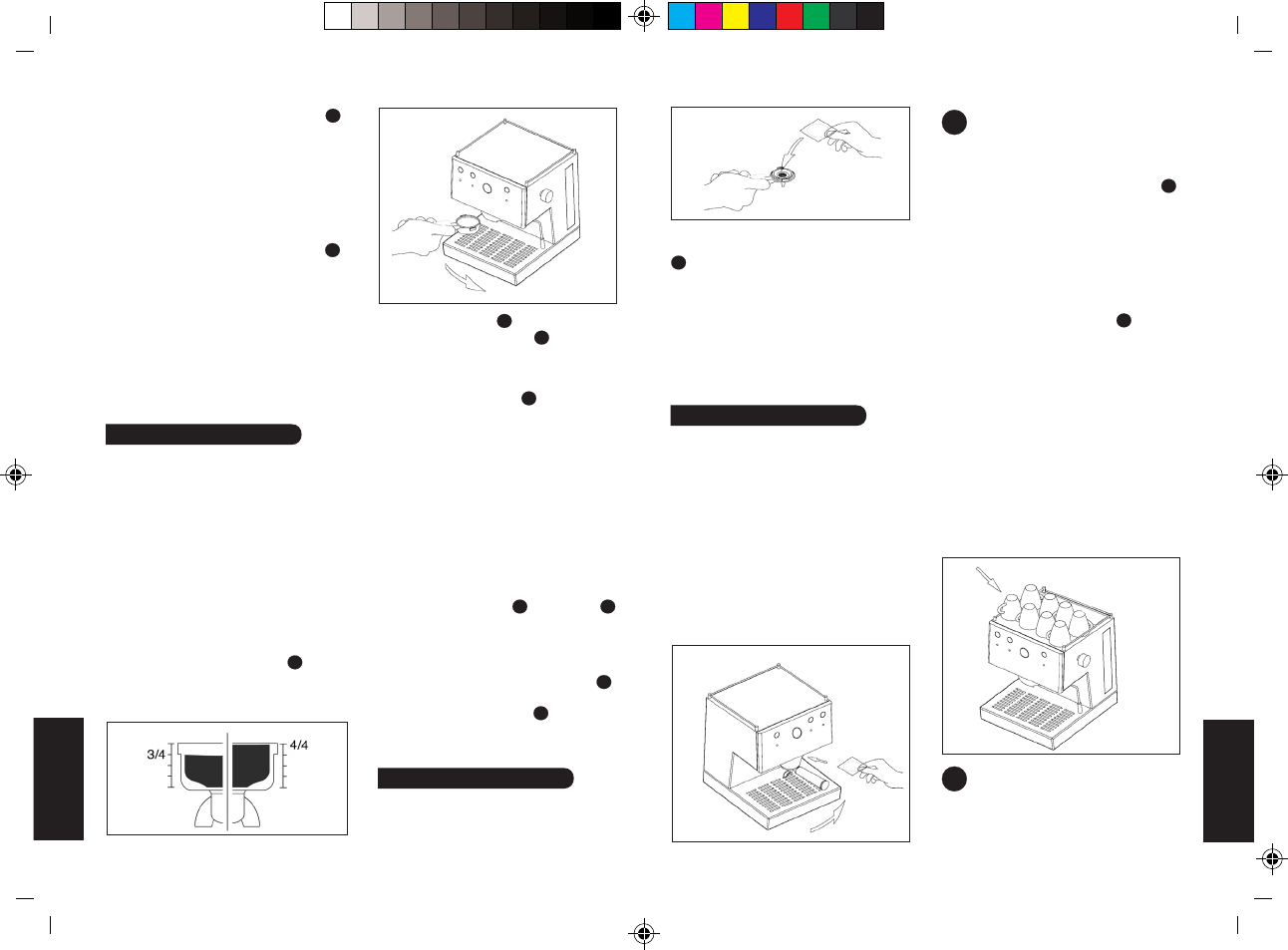 3/4

4/4