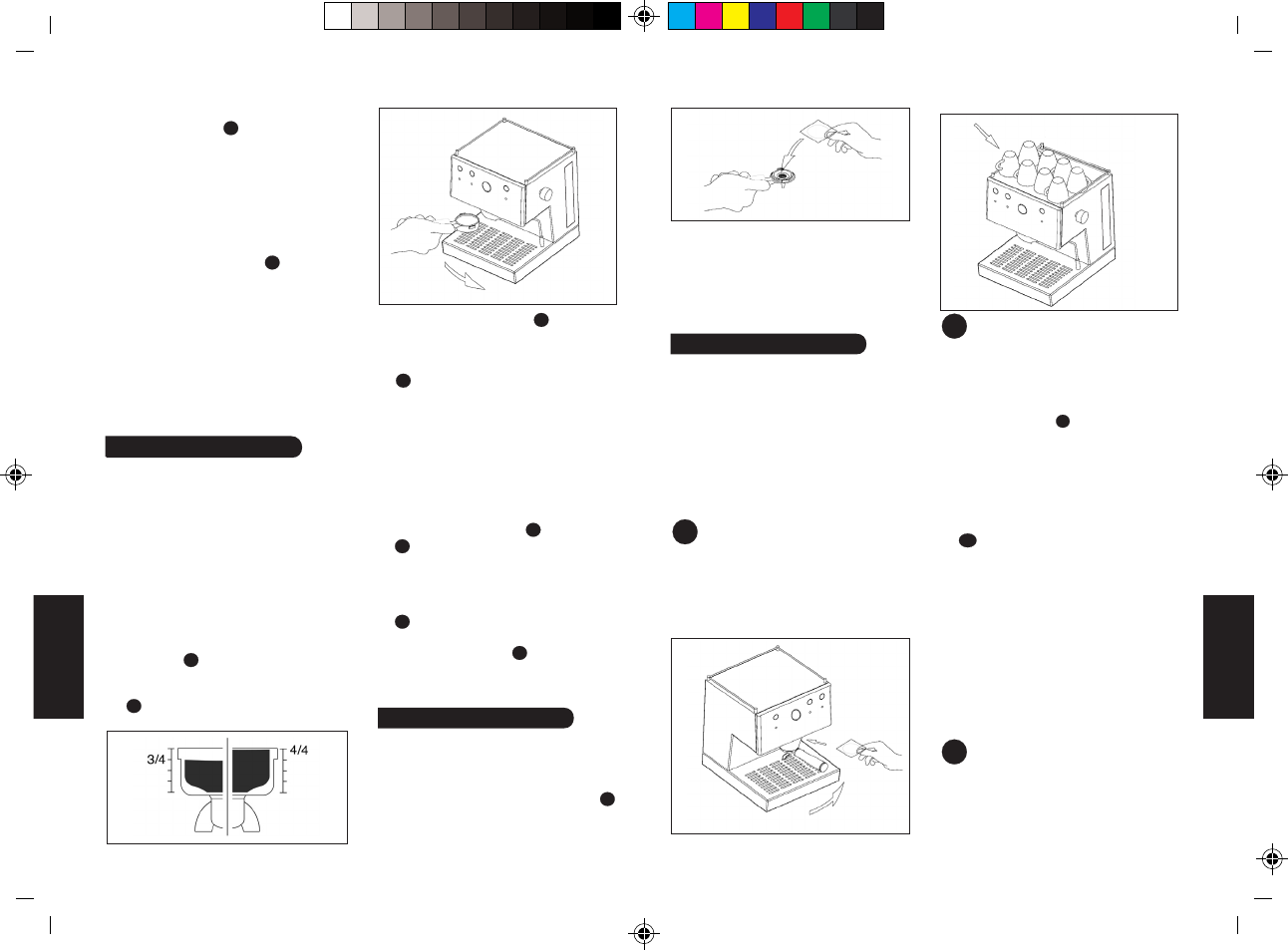 3/4

4/4