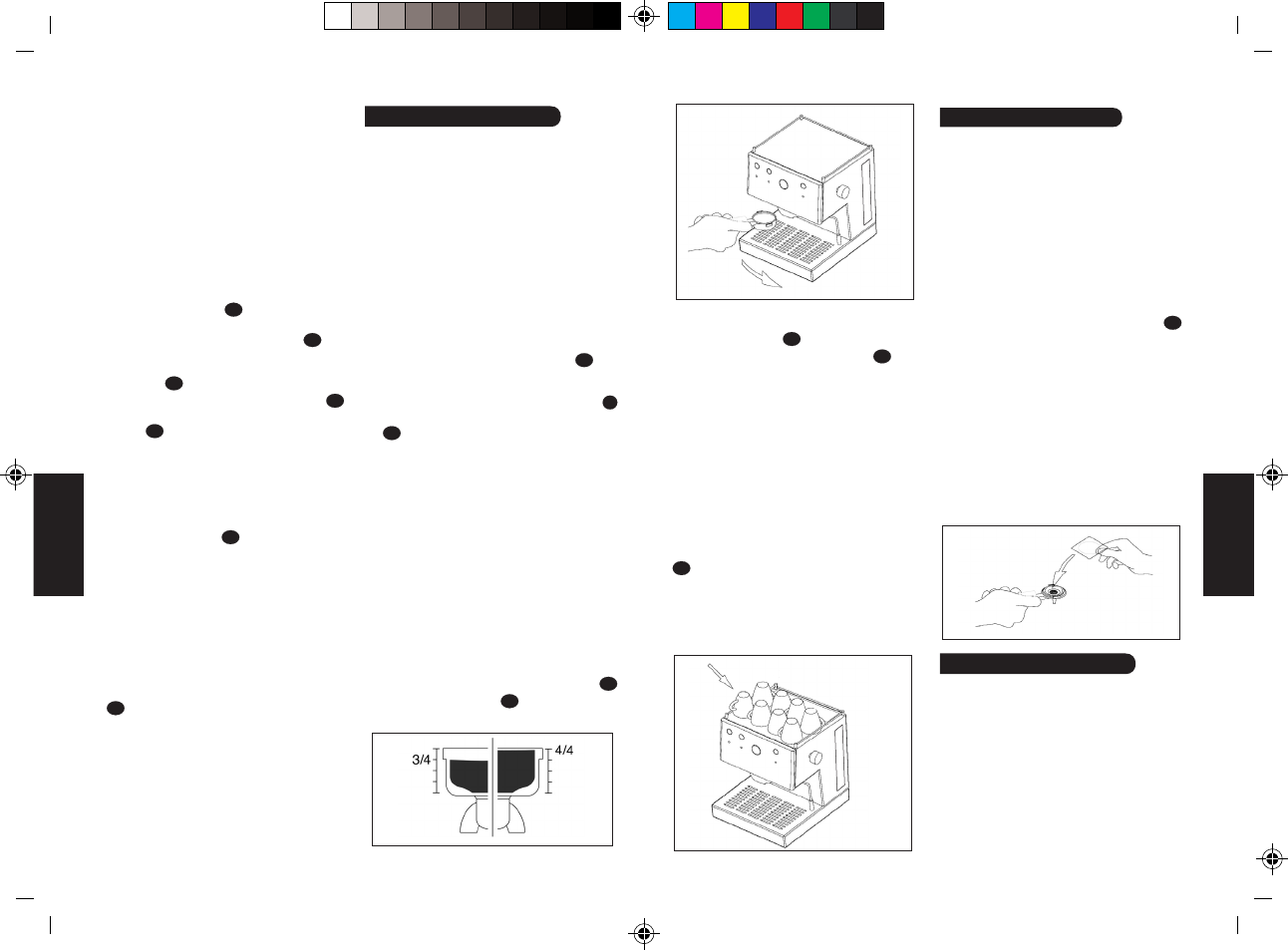 3/4

4/4