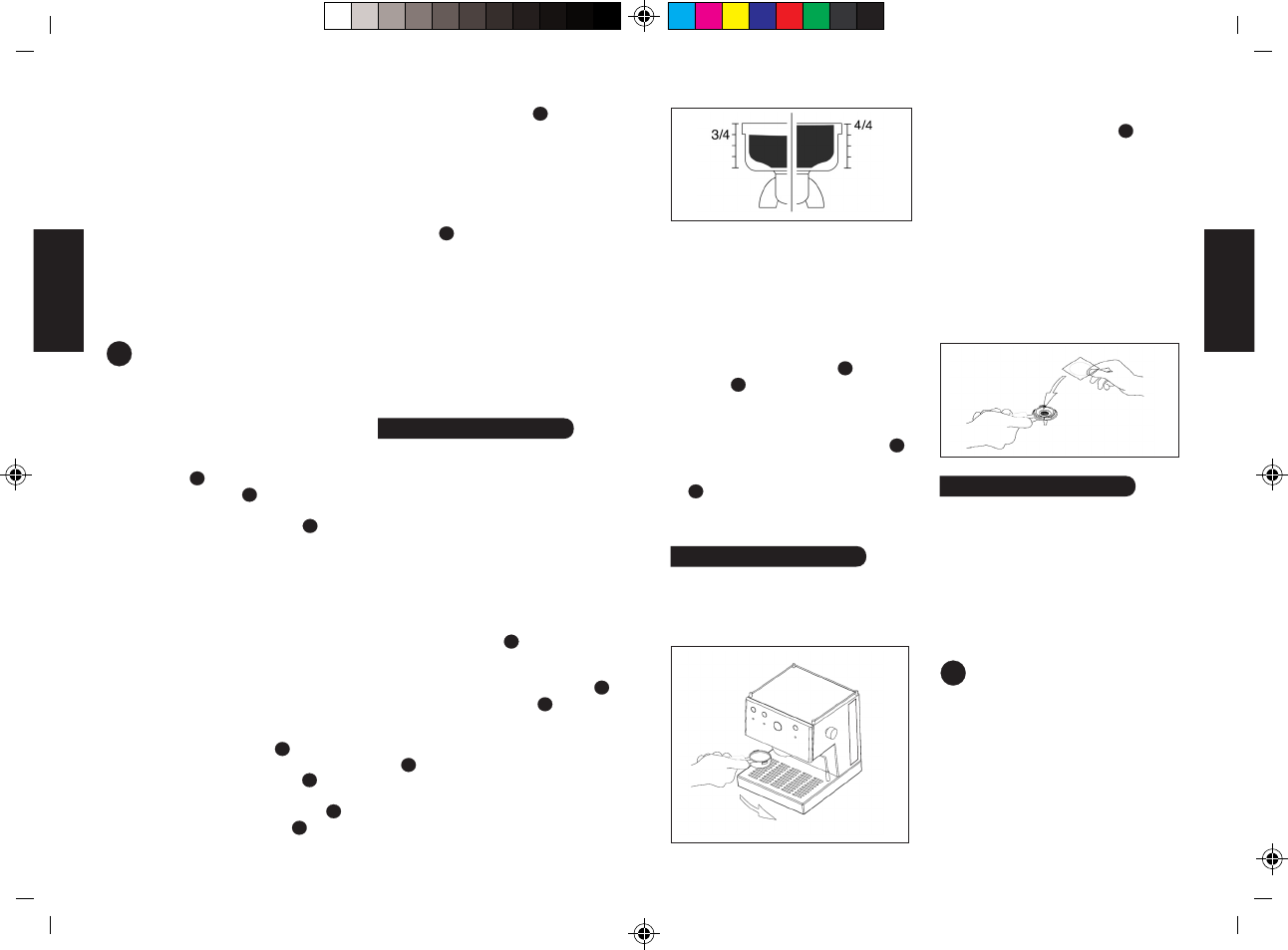 3/4

4/4