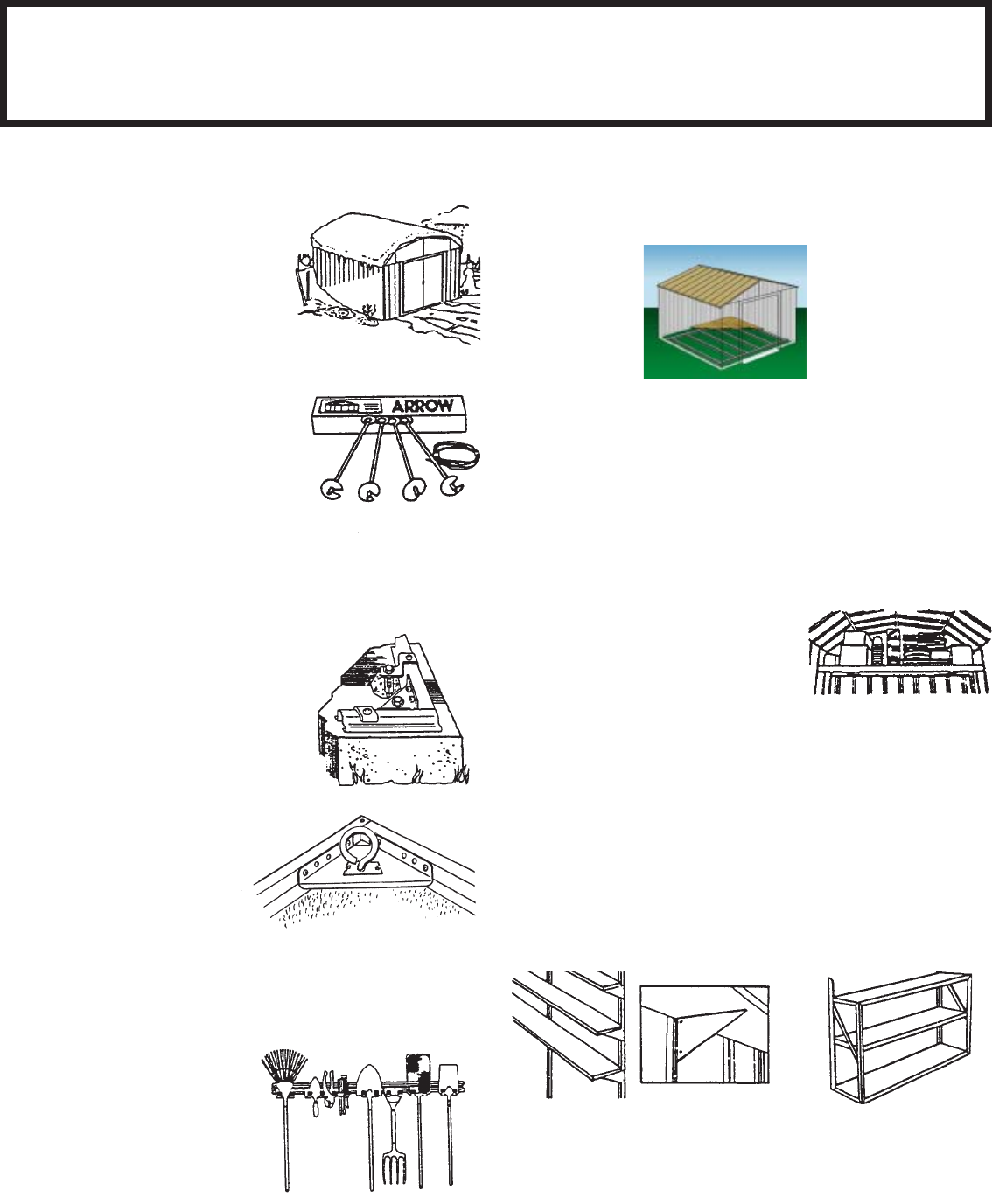 ARROW