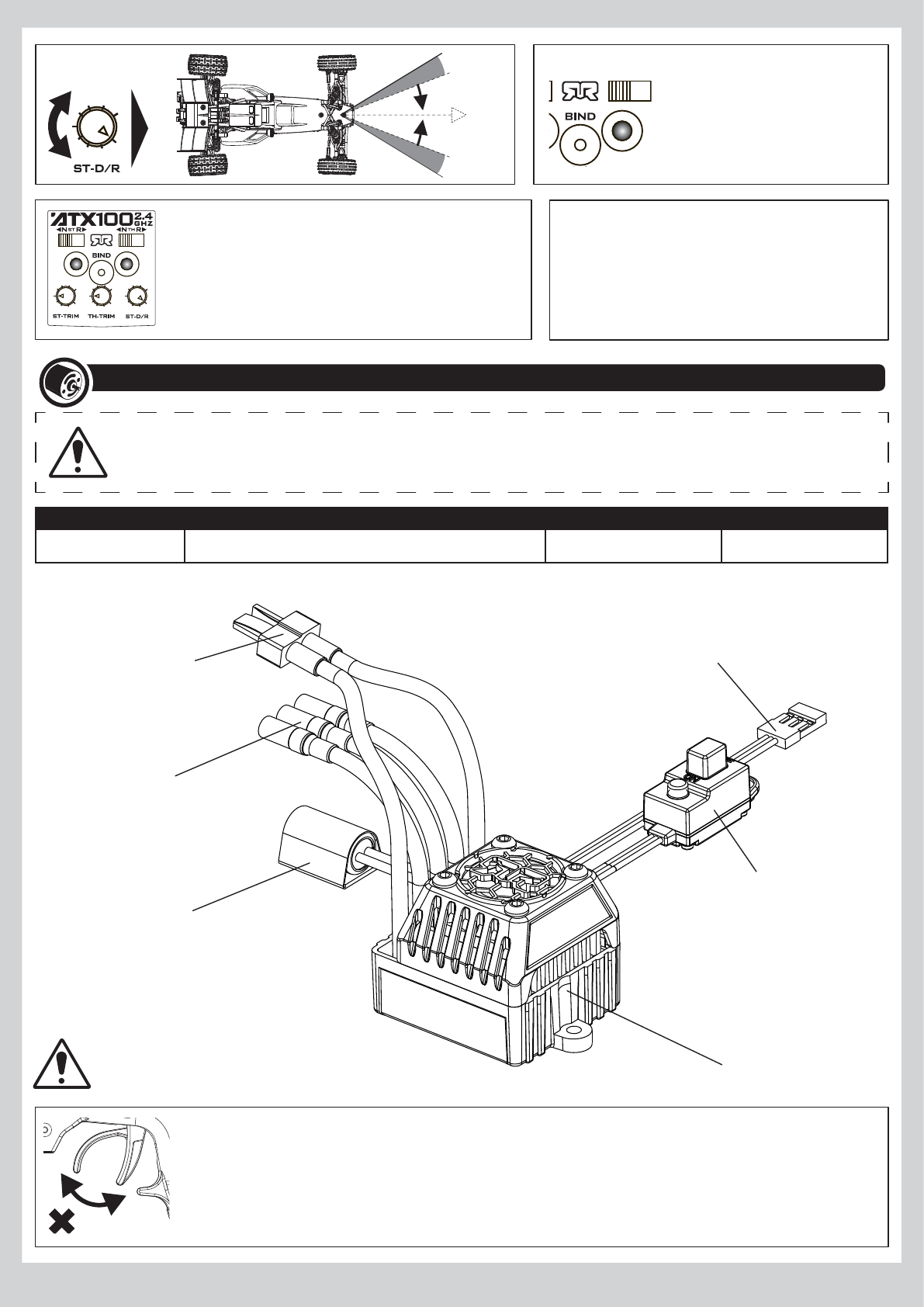 ST-D/R

BIND

ATX100 2.4 GHZ
N ST R
N TH R
BIND
ST-TRIM
TH-TRIM
ST-D/R