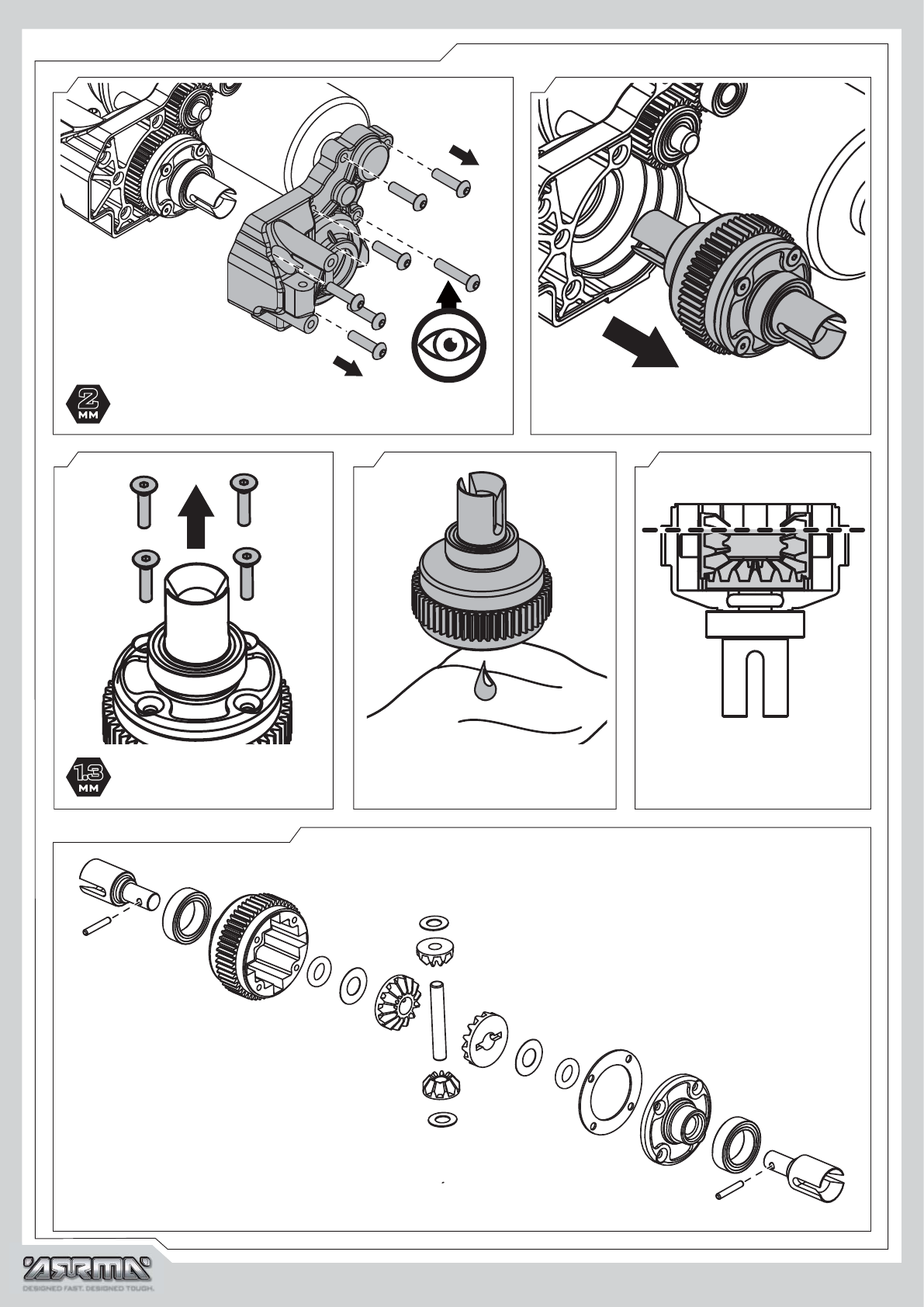 2
MM

1.3
MM

ARRMA
DESIGNED FAST. DESIGNED TOUGH.