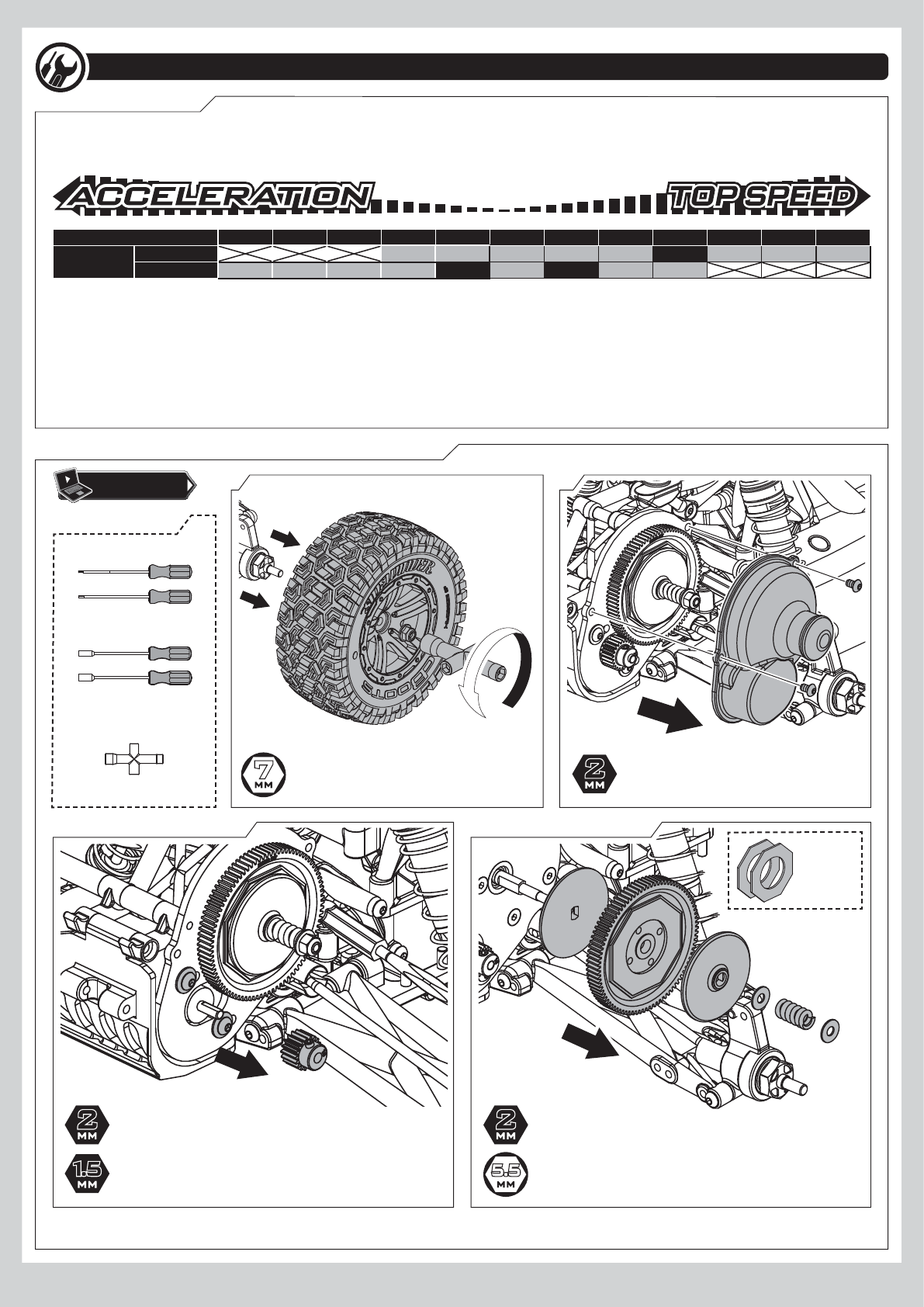 ACCELERATION

TOP SPEED

7 MM

2 MM

2 MM

1.5 MM

2 MM

5.5 MM